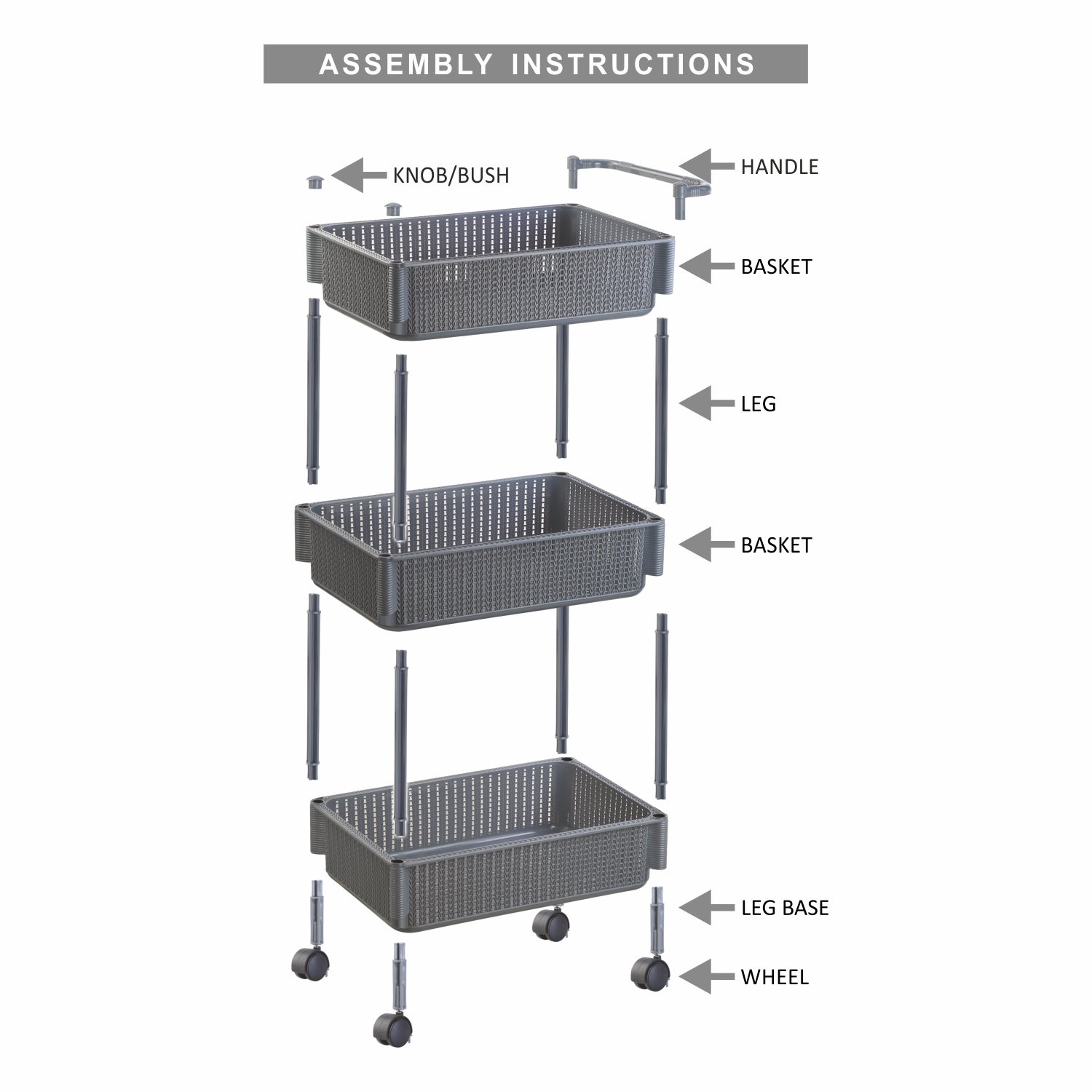 ASSEMBLY INSTRUCTIONS

KNOB/BUSH

HANDLE

BASKET

LEG

BASKET

LEG BASE

WHEEL