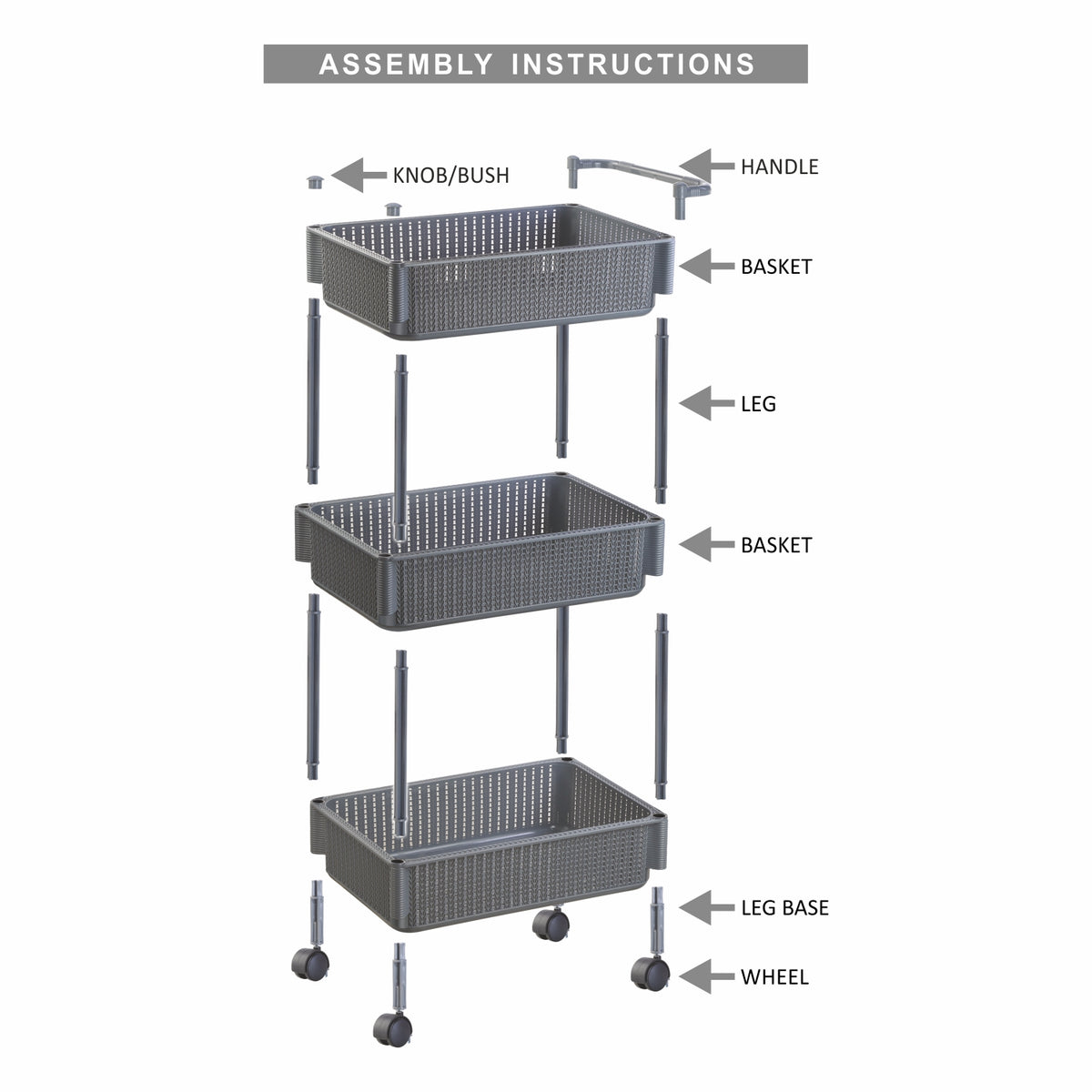 ASSEMBLY INSTRUCTIONS

KNOB/BUSH

HANDLE

BASKET

LEG

BASKET

LEG BASE

WHEEL