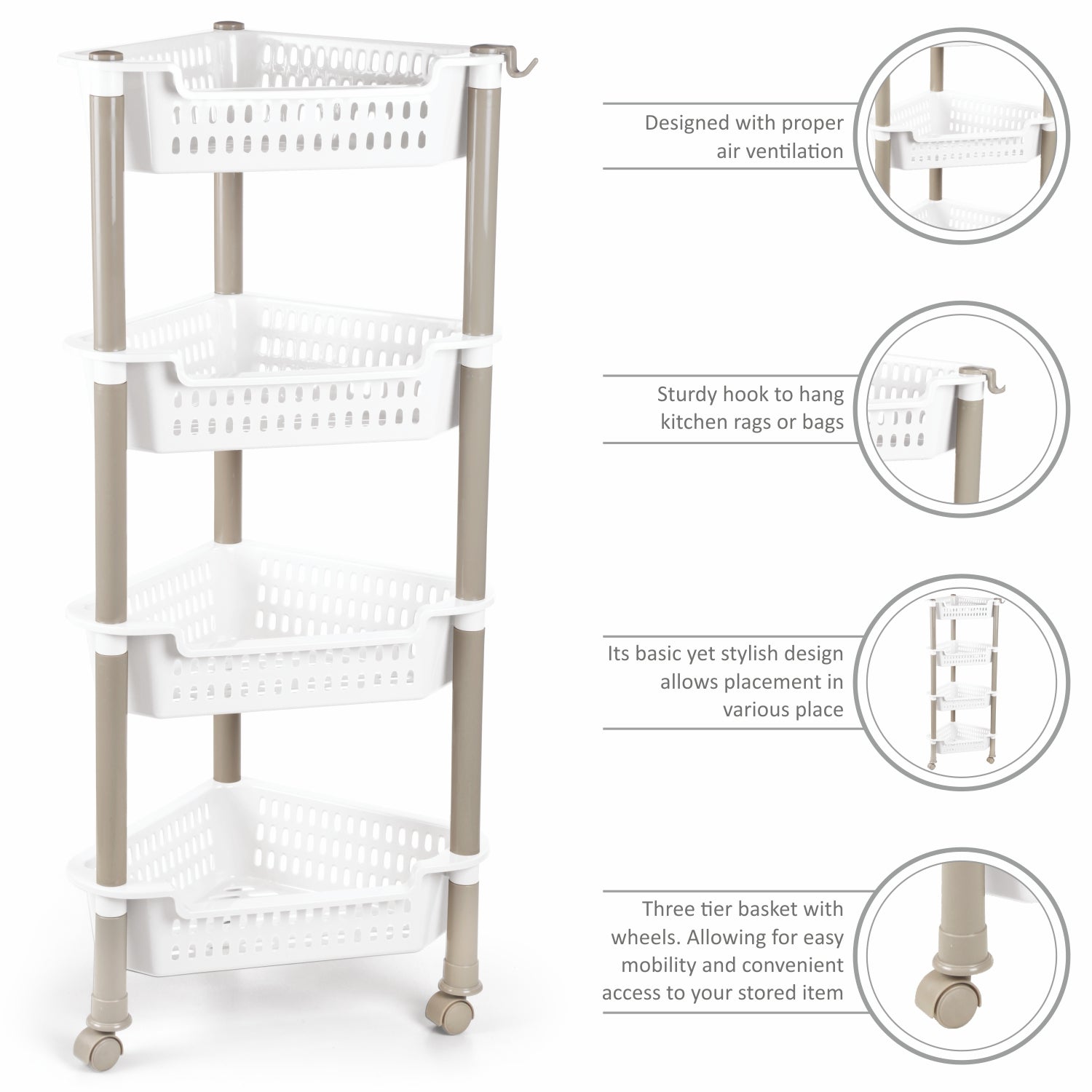 Designed with proper air ventilation

Sturdy hook to hang kitchen rags or bags

Its basic yet stylish design allows placement in various place

Three tier basket with wheels. Allowing for easy mobility and convenient access to your stored item