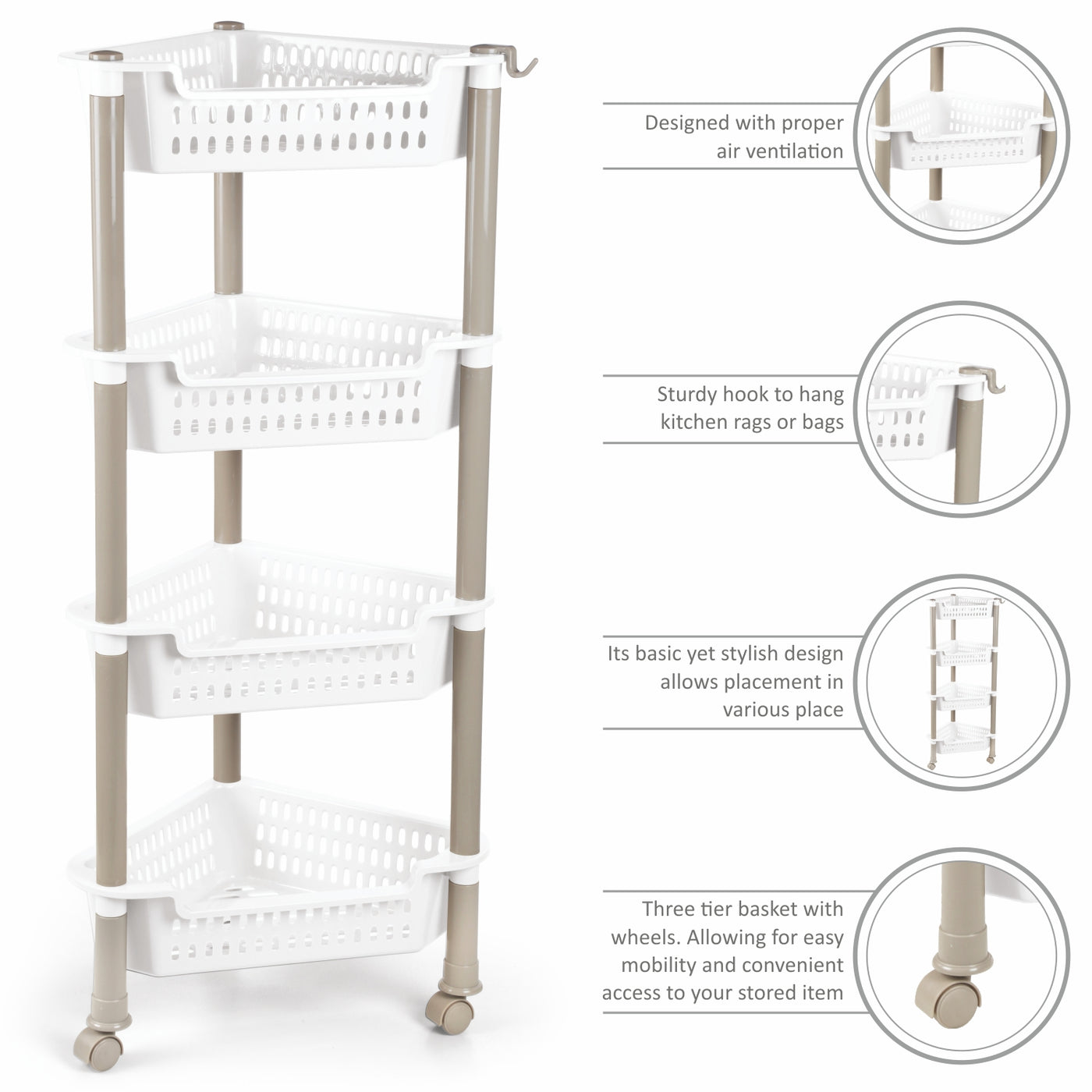 Designed with proper air ventilation

Sturdy hook to hang kitchen rags or bags

Its basic yet stylish design allows placement in various place

Three tier basket with wheels. Allowing for easy mobility and convenient access to your stored item