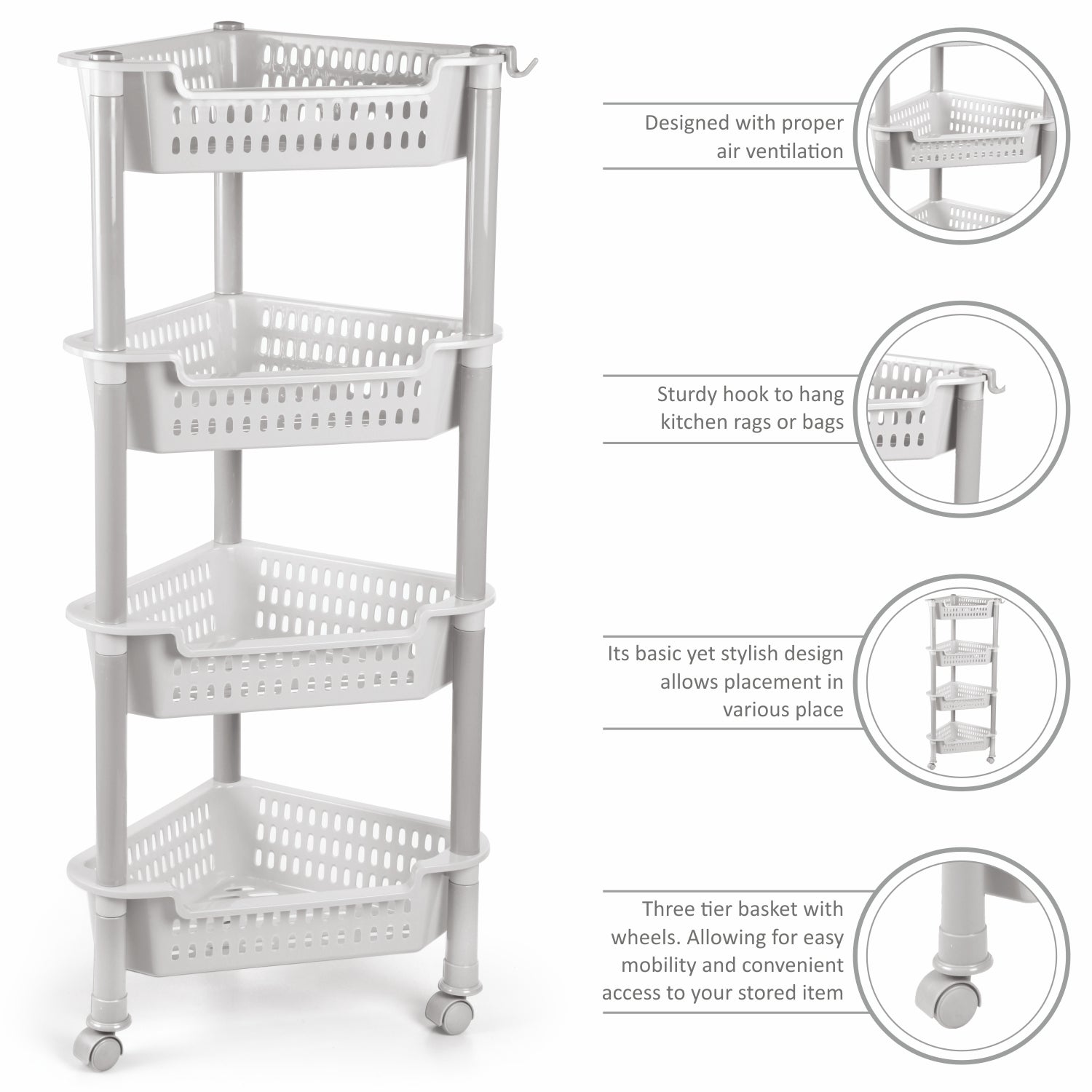 Designed with proper air ventilation

Sturdy hook to hang kitchen rags or bags

Its basic yet stylish design allows placement in various place

Three tier basket with wheels. Allowing for easy mobility and convenient access to your stored item