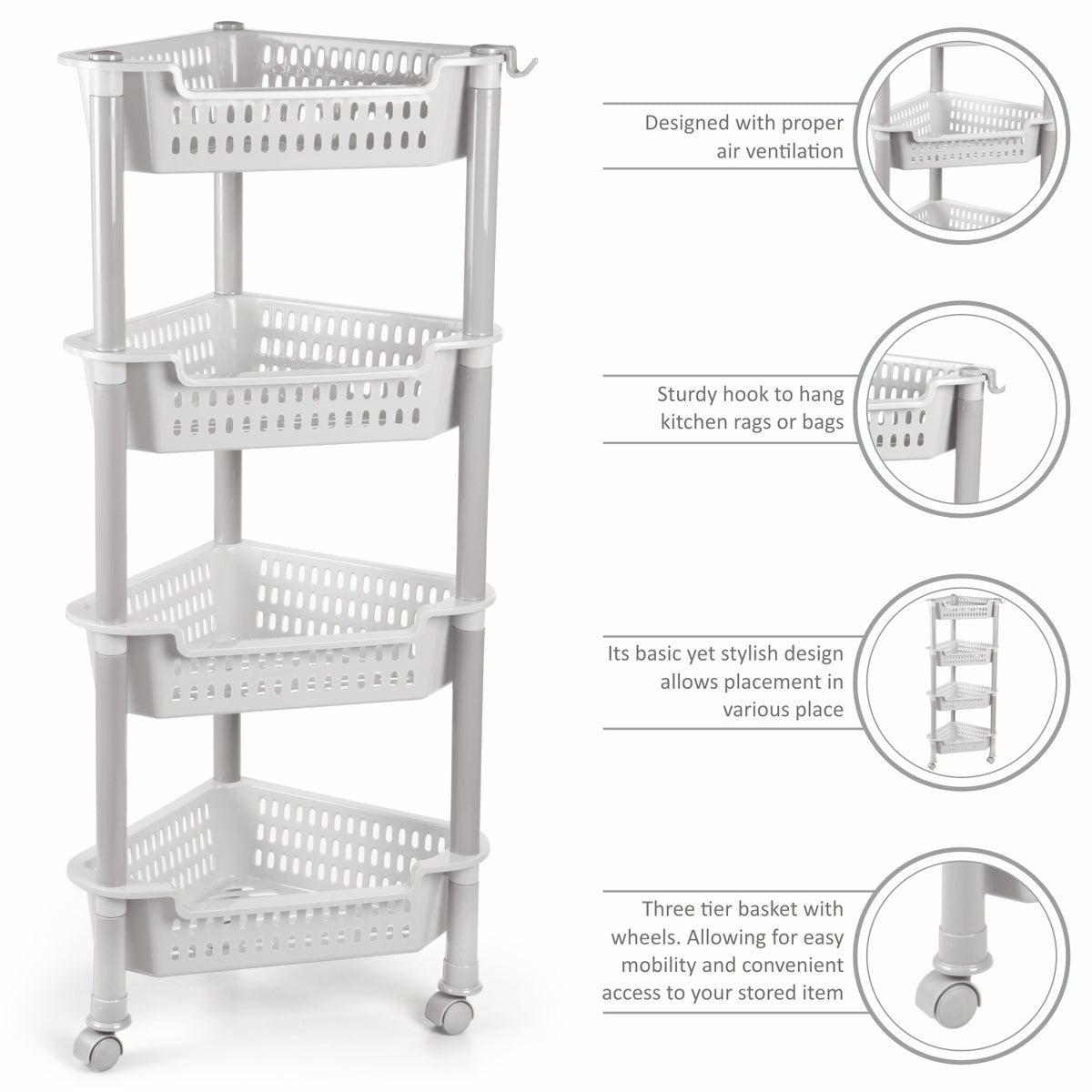 Designed with proper air ventilation

Sturdy hook to hang kitchen rags or bags

Its basic yet stylish design allows placement in various place

Three tier basket with wheels. Allowing for easy mobility and convenient access to your stored item