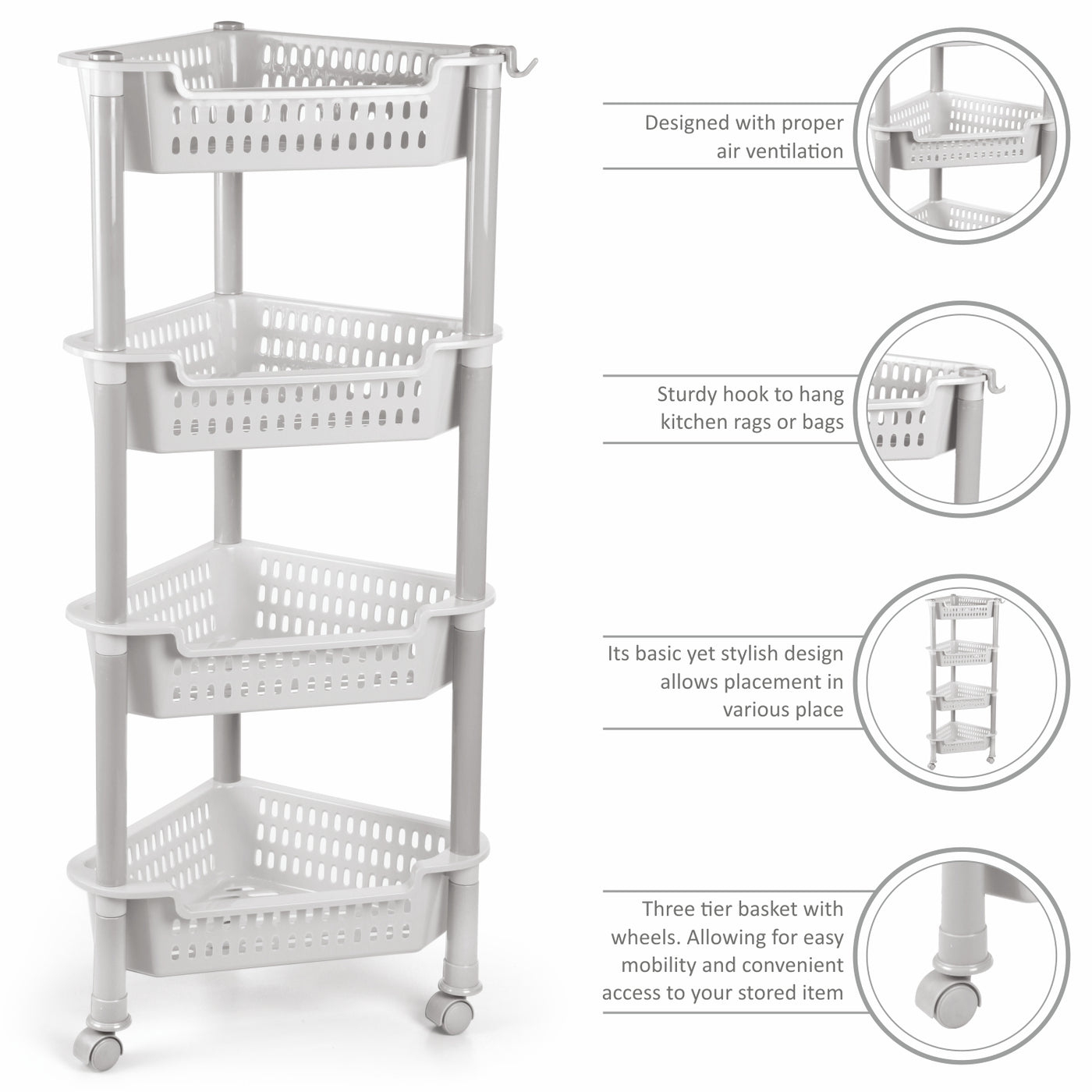 Designed with proper air ventilation

Sturdy hook to hang kitchen rags or bags

Its basic yet stylish design allows placement in various place

Three tier basket with wheels. Allowing for easy mobility and convenient access to your stored item