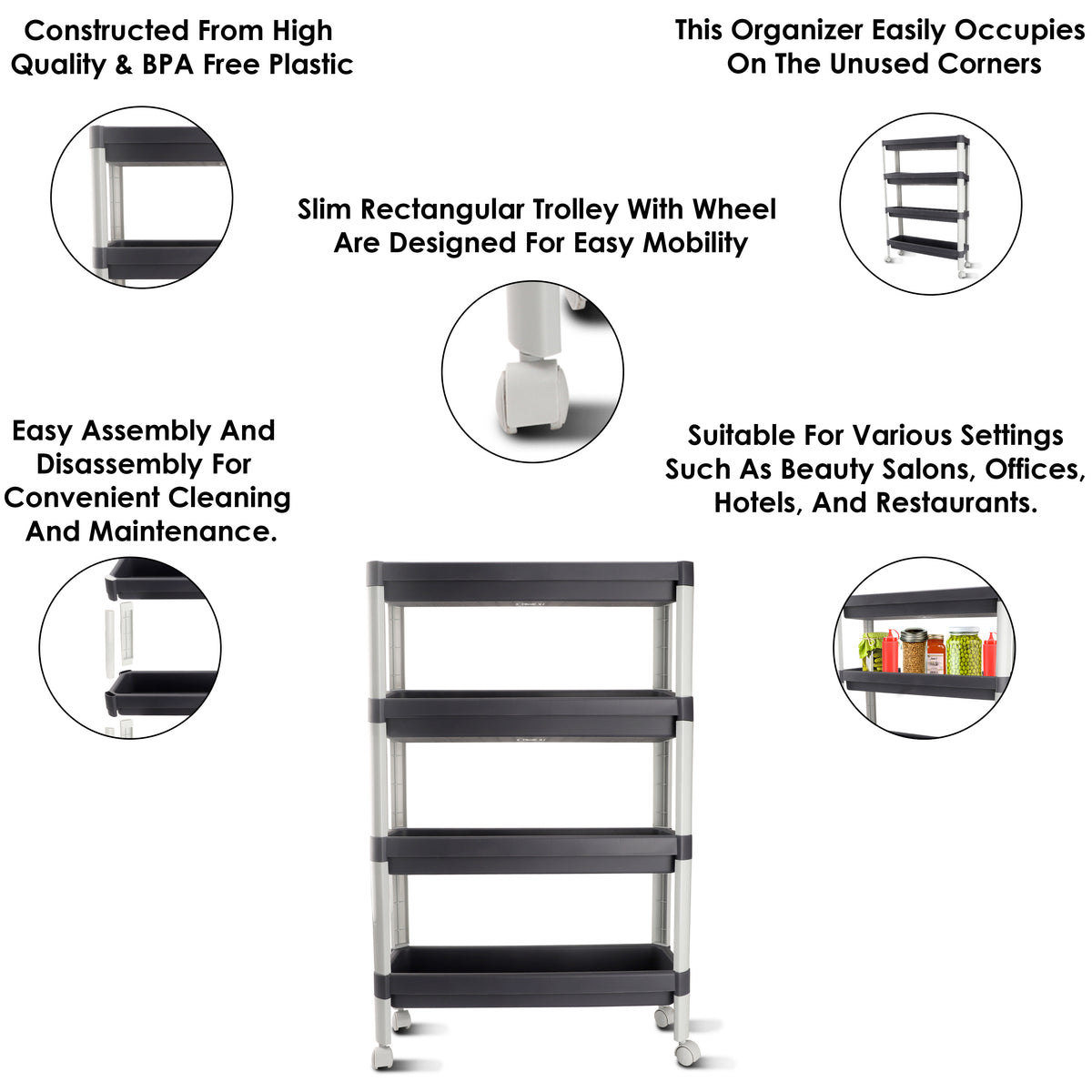 Constructed From High Quality & BPA Free Plastic

This Organizer Easily Occupies On The Unused Corners

Slim Rectangular Trolley With Wheel Are Designed For Easy Mobility

Easy Assembly And Disassembly For Convenient Cleaning And Maintenance.

Suitable For Various Settings Such As Beauty Salons, Offices, Hotels, And Restaurants.