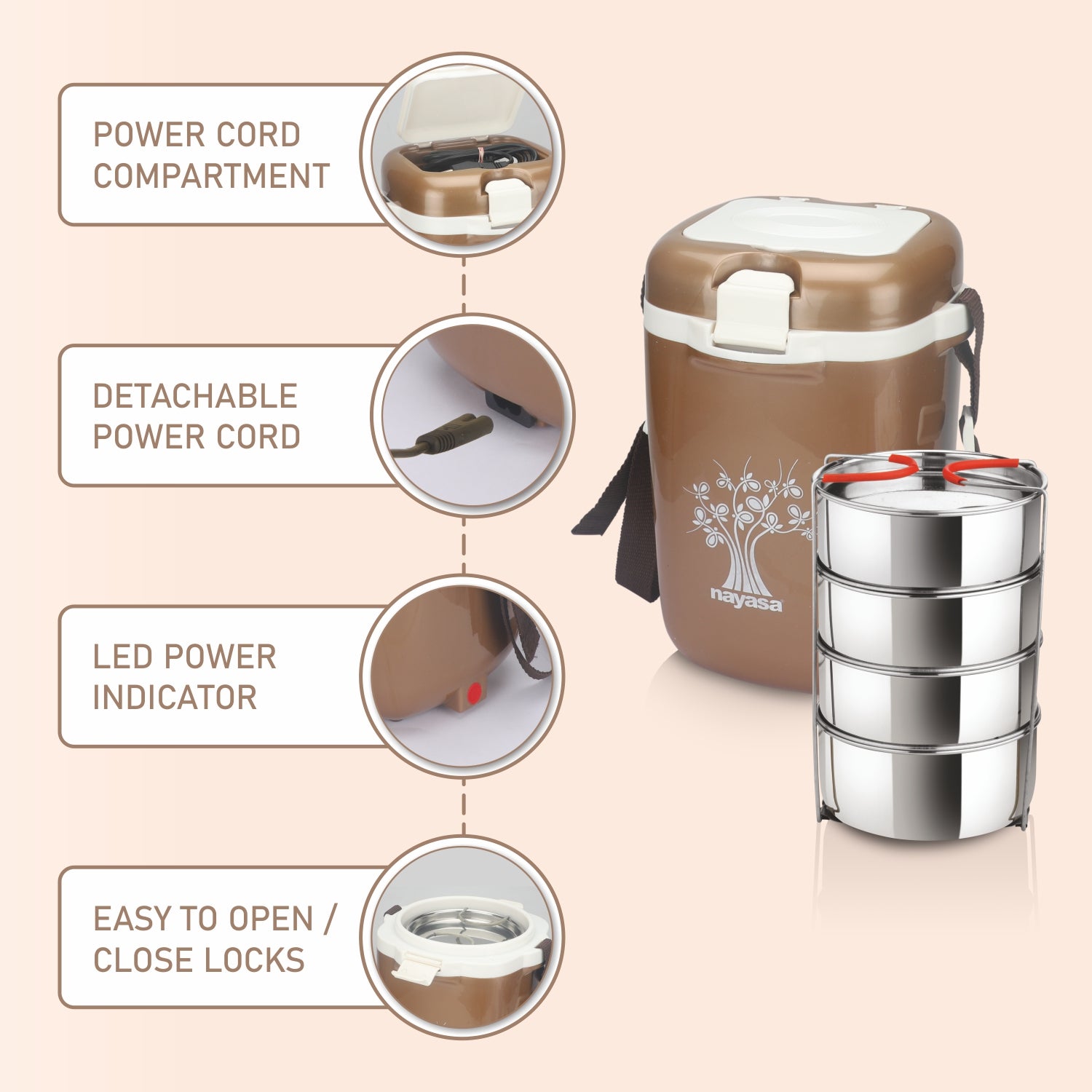 POWER CORD COMPARTMENT

DETACHABLE POWER CORD

LED POWER INDICATOR

EASY TO OPEN / CLOSE LOCKS

nayasa