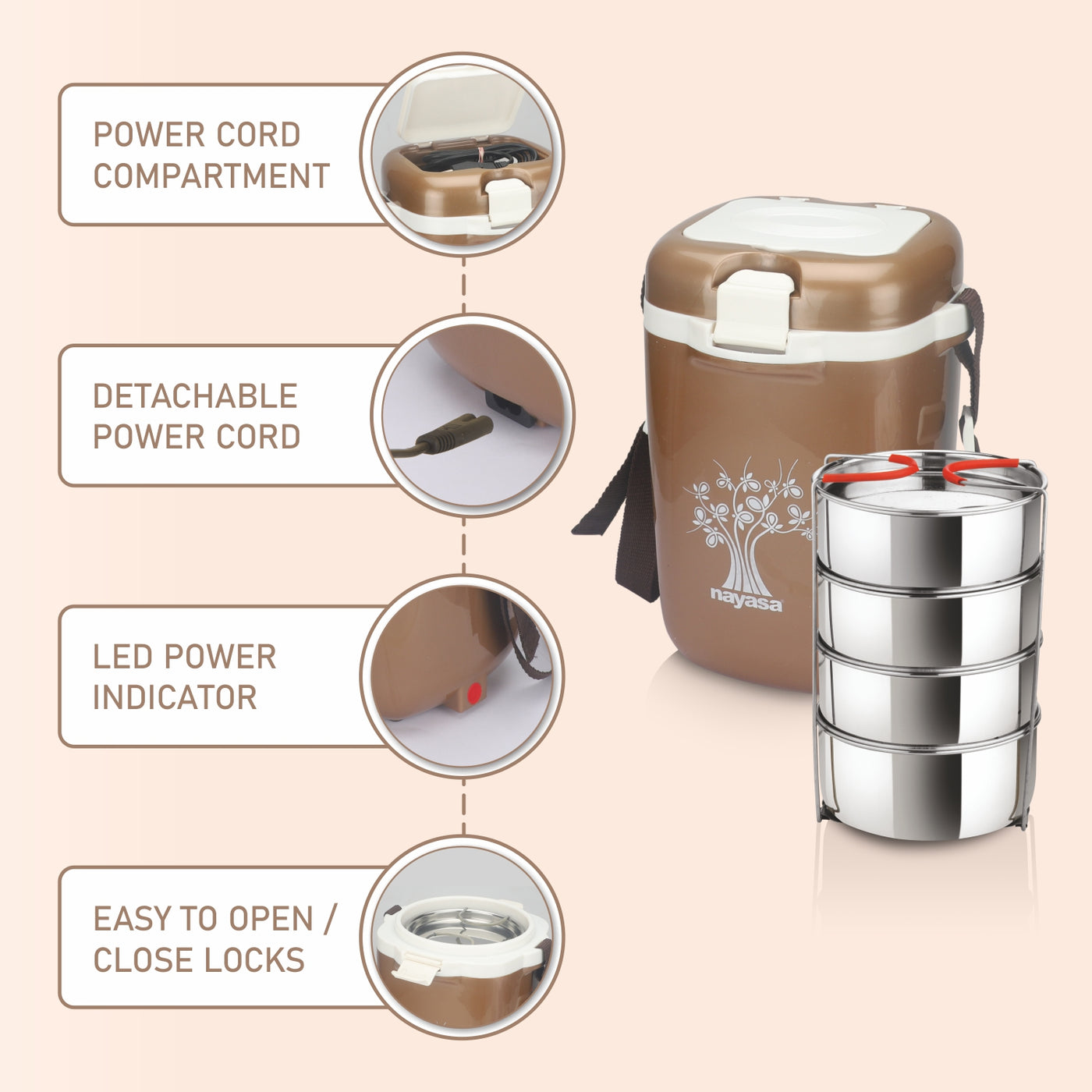 POWER CORD COMPARTMENT

DETACHABLE POWER CORD

LED POWER INDICATOR

EASY TO OPEN / CLOSE LOCKS

nayasa