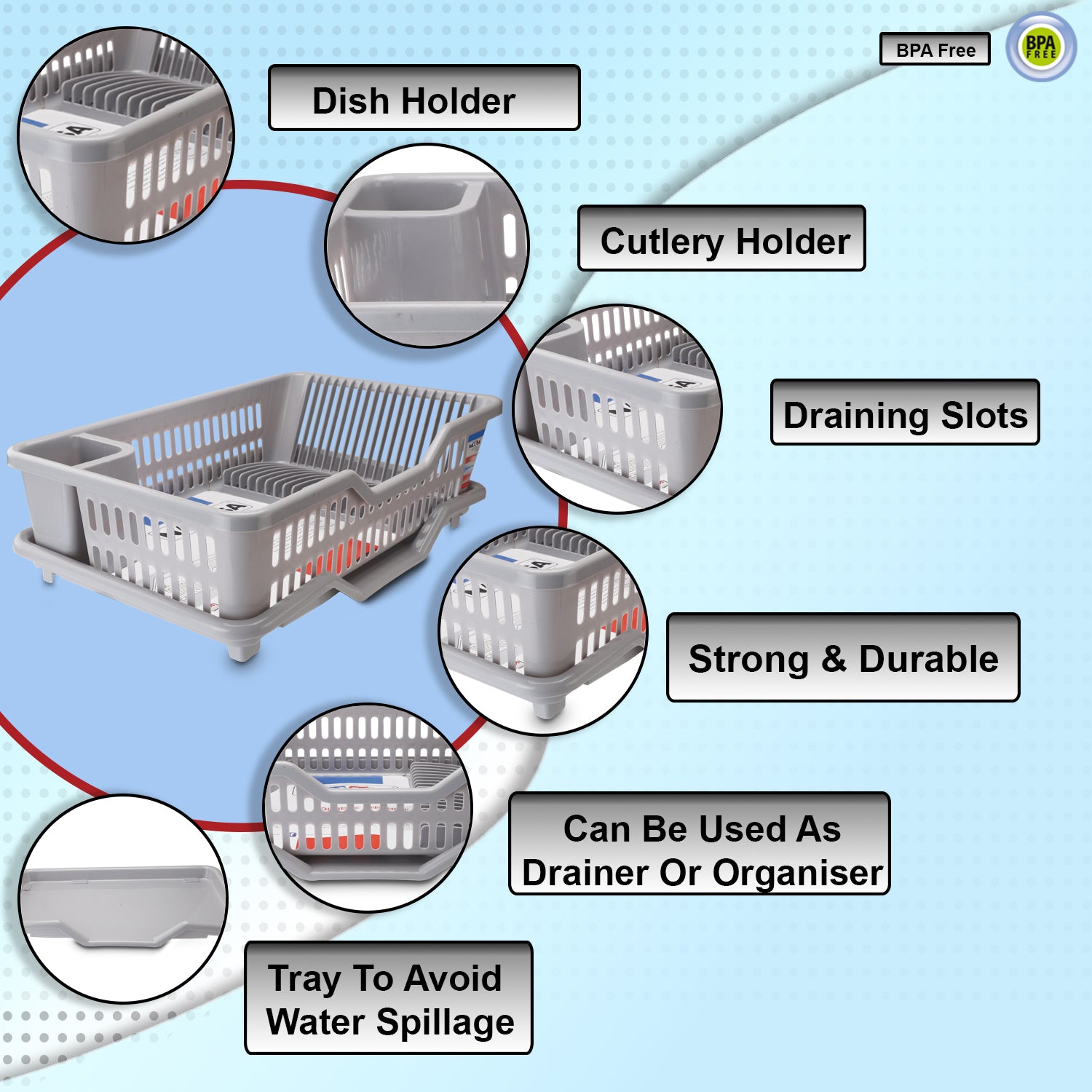 BPA Free

BPA FREE

Dish Holder

Cutlery Holder

Draining Slots

Strong & Durable

Can Be Used As Drainer Or Organiser

Tray To Avoid Water Spillage