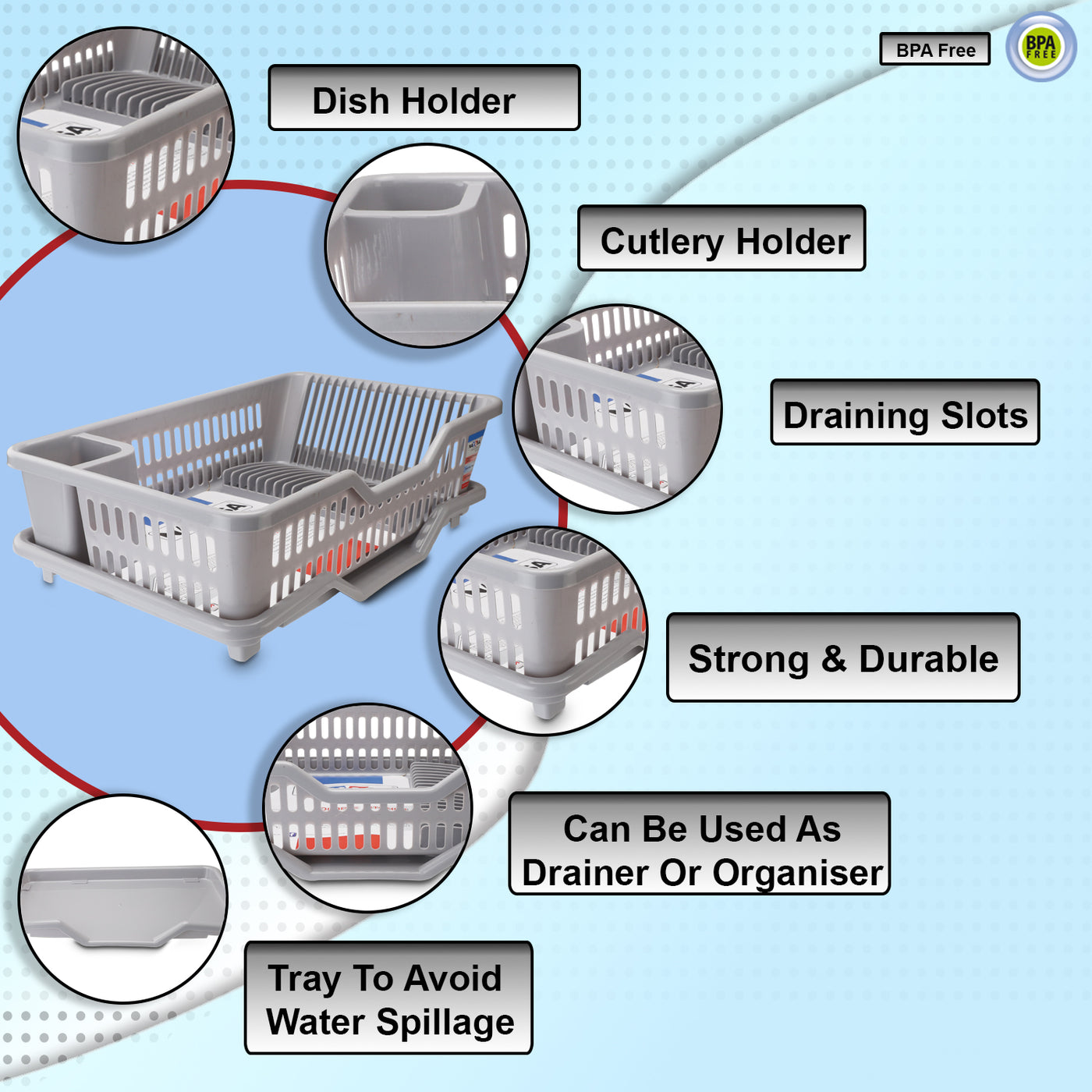 BPA Free

BPA FREE

Dish Holder

Cutlery Holder

Draining Slots

Strong & Durable

Can Be Used As Drainer Or Organiser

Tray To Avoid Water Spillage