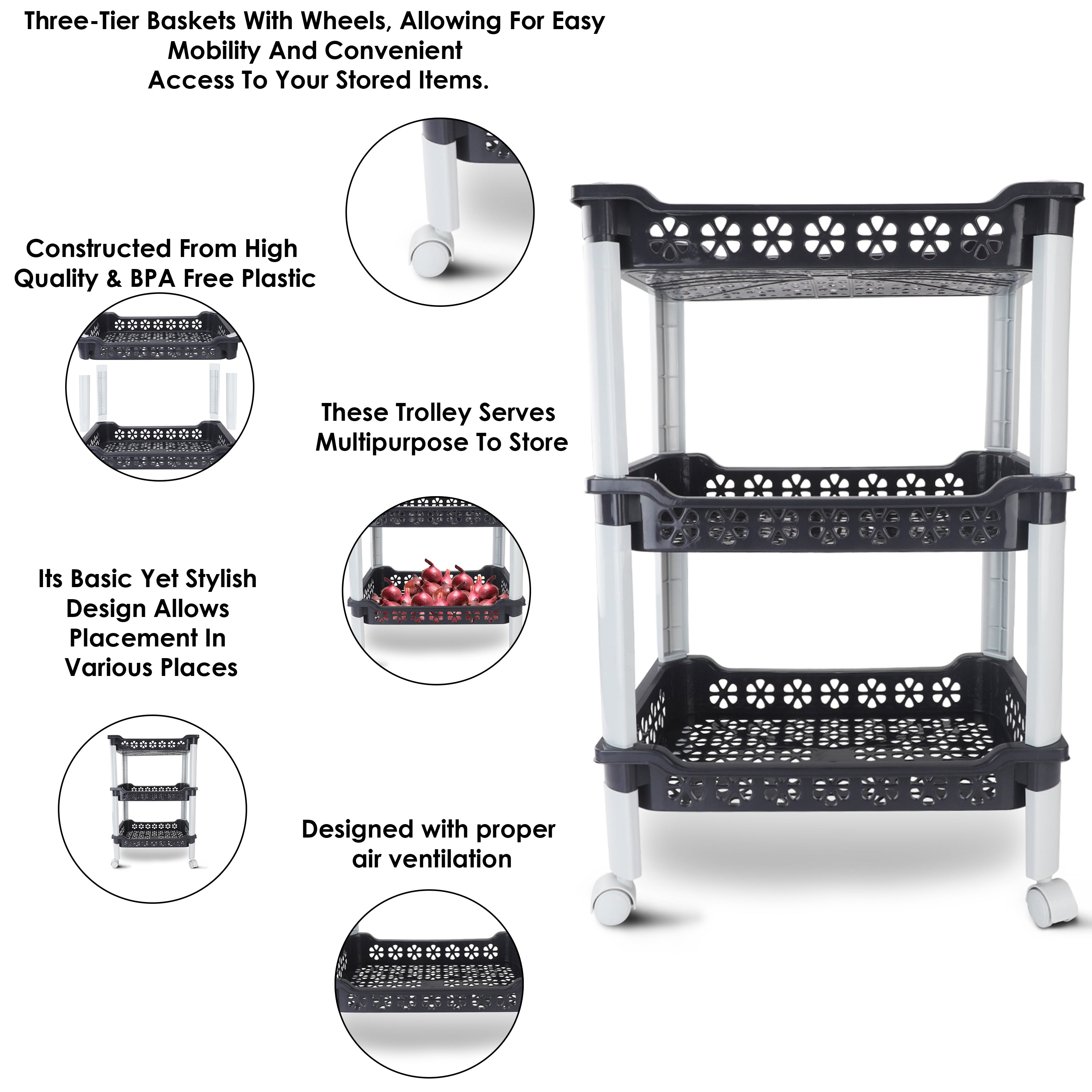 Three-Tier Baskets With Wheels, Allowing For Easy Mobility And Convenient Access To Your Stored Items.

Constructed From High Quality & BPA Free Plastic

These Trolley Serves Multipurpose To Store

Its Basic Yet Stylish Design Allows Placement In Various Places

Designed with proper air ventilation