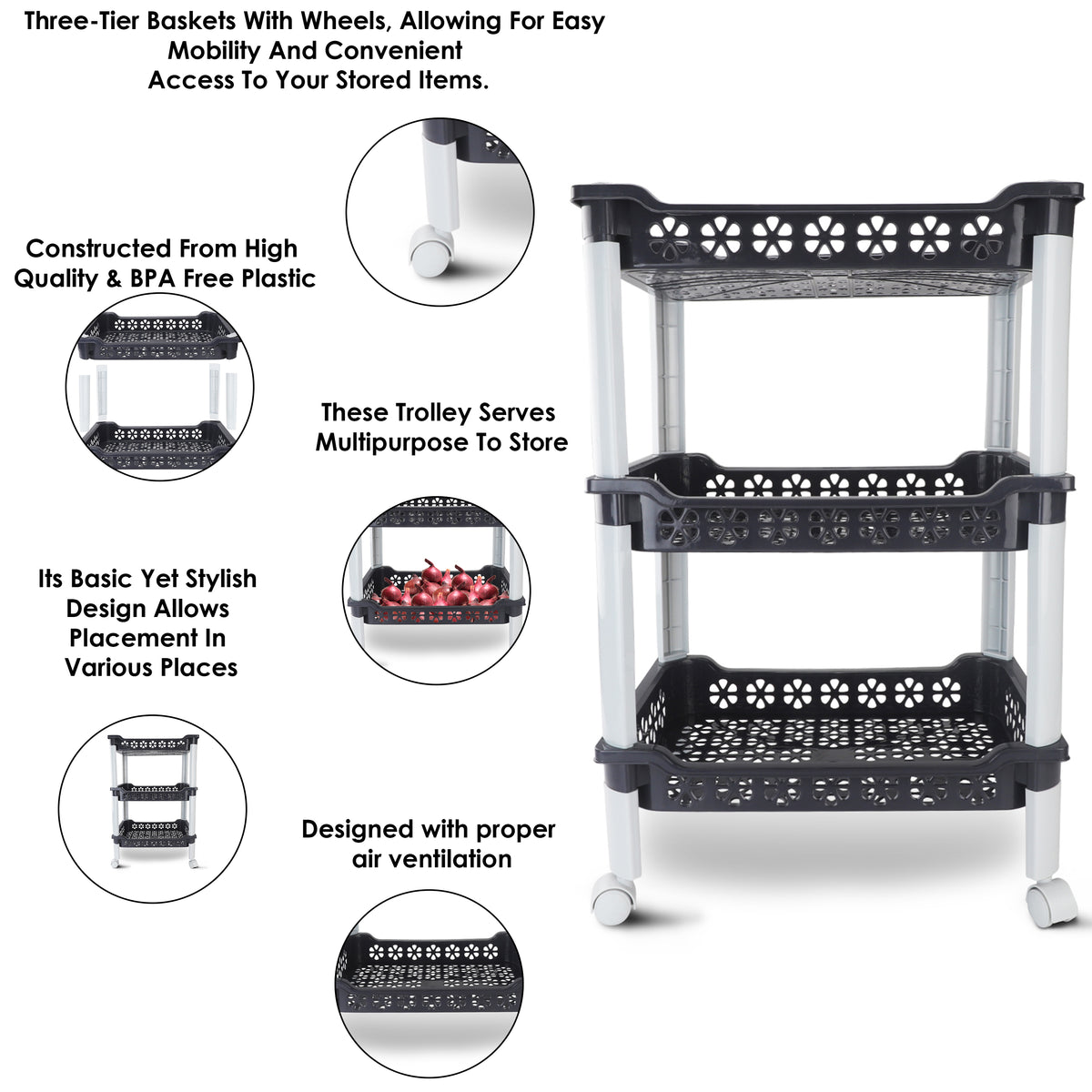 Three-Tier Baskets With Wheels, Allowing For Easy Mobility And Convenient Access To Your Stored Items.

Constructed From High Quality & BPA Free Plastic

These Trolley Serves Multipurpose To Store

Its Basic Yet Stylish Design Allows Placement In Various Places

Designed with proper air ventilation