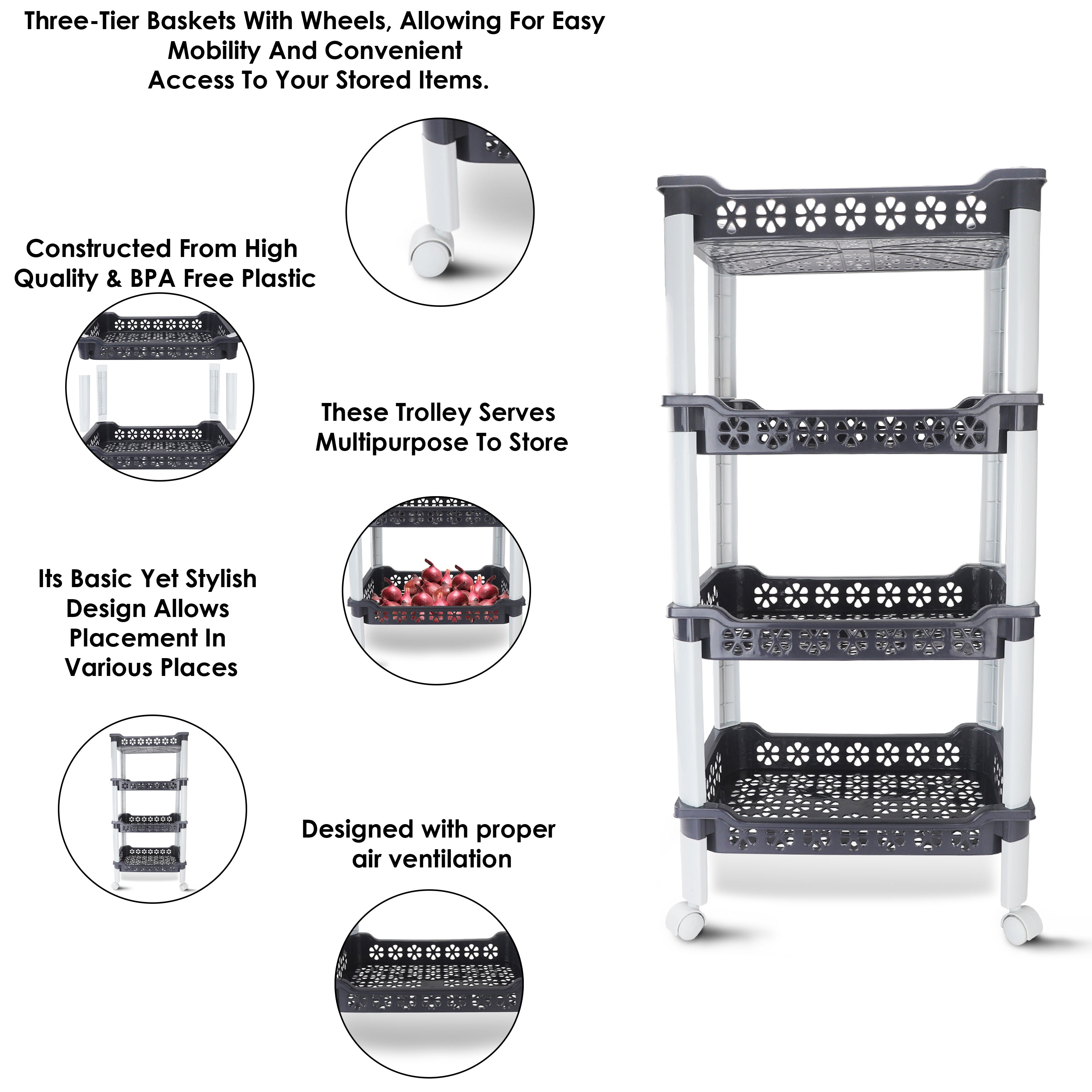 Three-Tier Baskets With Wheels, Allowing For Easy Mobility And Convenient Access To Your Stored Items.

Constructed From High Quality & BPA Free Plastic

These Trolley Serves Multipurpose To Store

Its Basic Yet Stylish Design Allows Placement In Various Places

Designed with proper air ventilation