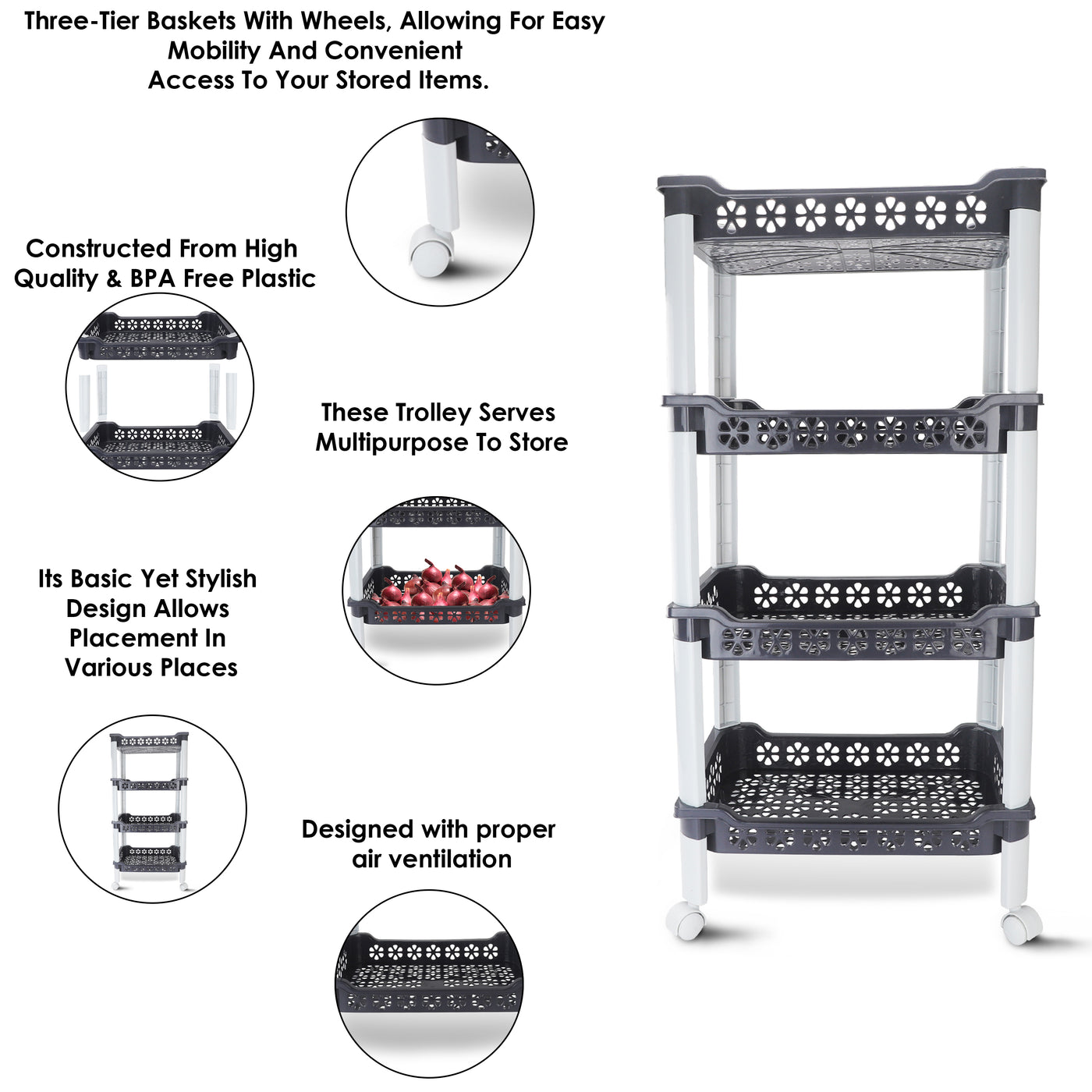 Three-Tier Baskets With Wheels, Allowing For Easy Mobility And Convenient Access To Your Stored Items.

Constructed From High Quality & BPA Free Plastic

These Trolley Serves Multipurpose To Store

Its Basic Yet Stylish Design Allows Placement In Various Places

Designed with proper air ventilation