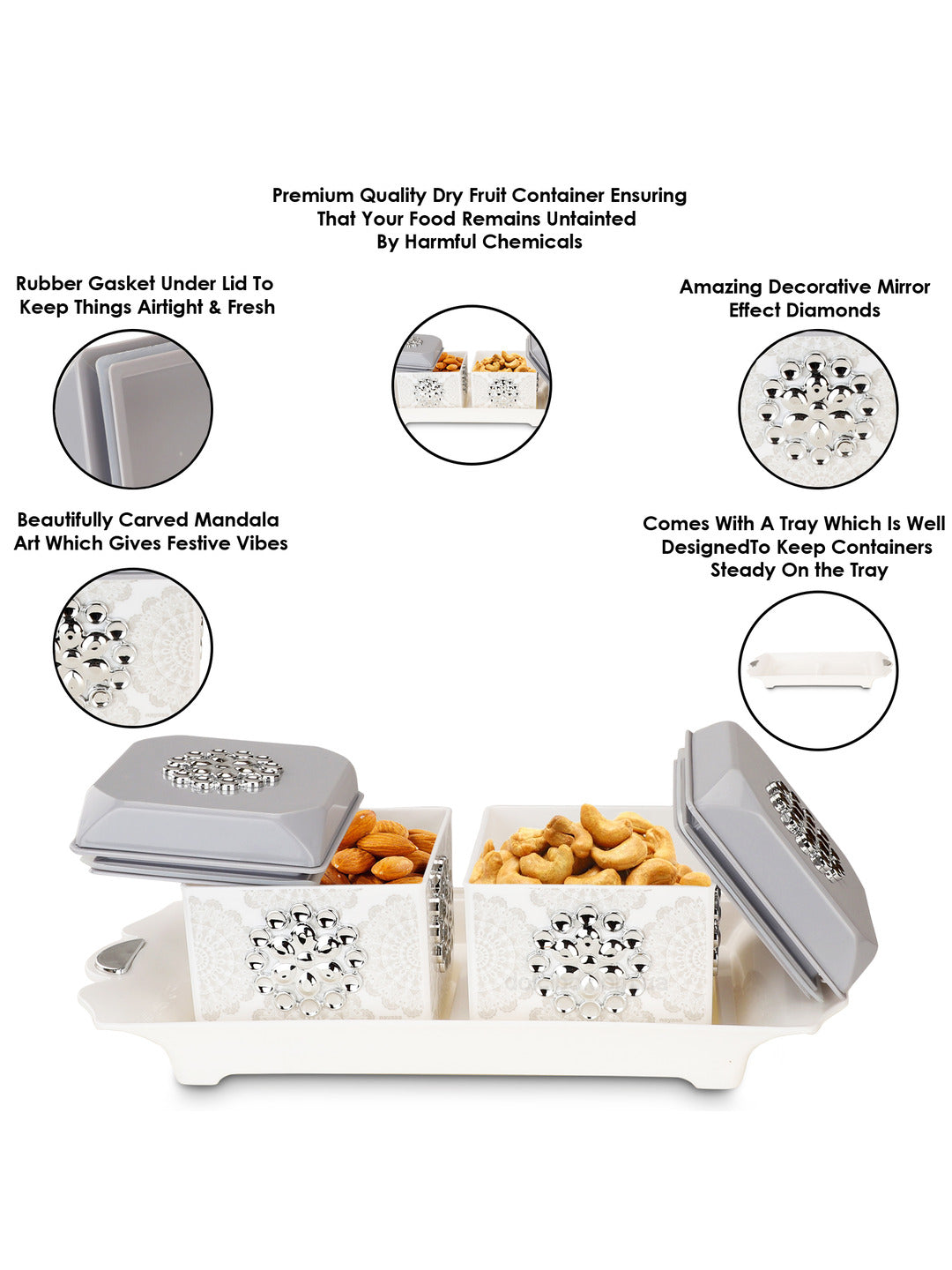 Premium Quality Dry Fruit Container Ensuring That Your Food Remains Untainted By Harmful Chemicals

Rubber Gasket Under Lid To Keep Things Airtight & Fresh

Amazing Decorative Mirror Effect Diamonds

Beautifully Carved Mandala Art Which Gives Festive Vibes

Comes With A Tray Which Is Well DesignedTo Keep Containers Steady On the Tray