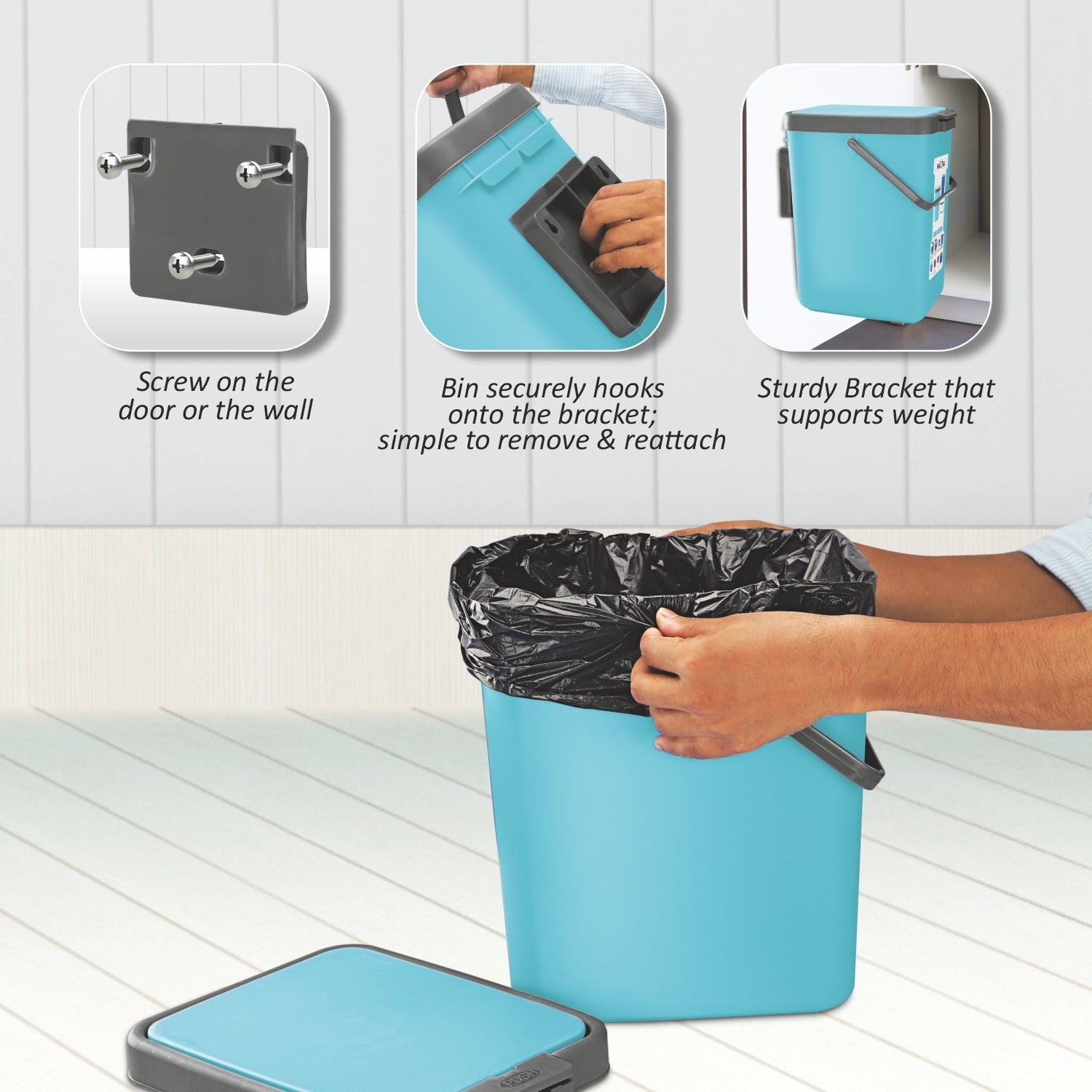 Screw on the door or the wall

Bin securely hooks onto the bracket; simple to remove & reattach

Sturdy Bracket that supports weight

PUSH