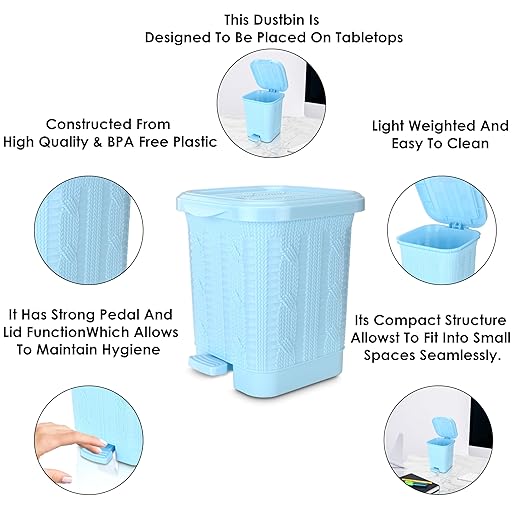 This Dustbin Is
Designed To Be Placed On Tabletops

Constructed From
High Quality & BPA Free Plastic

Light Weighted And
Easy To Clean

It Has Strong Pedal And
Lid FunctionWhich Allows
To Maintain Hygiene

Its Compact Structure
Allowst To Fit Into Small
Spaces Seamlessly.