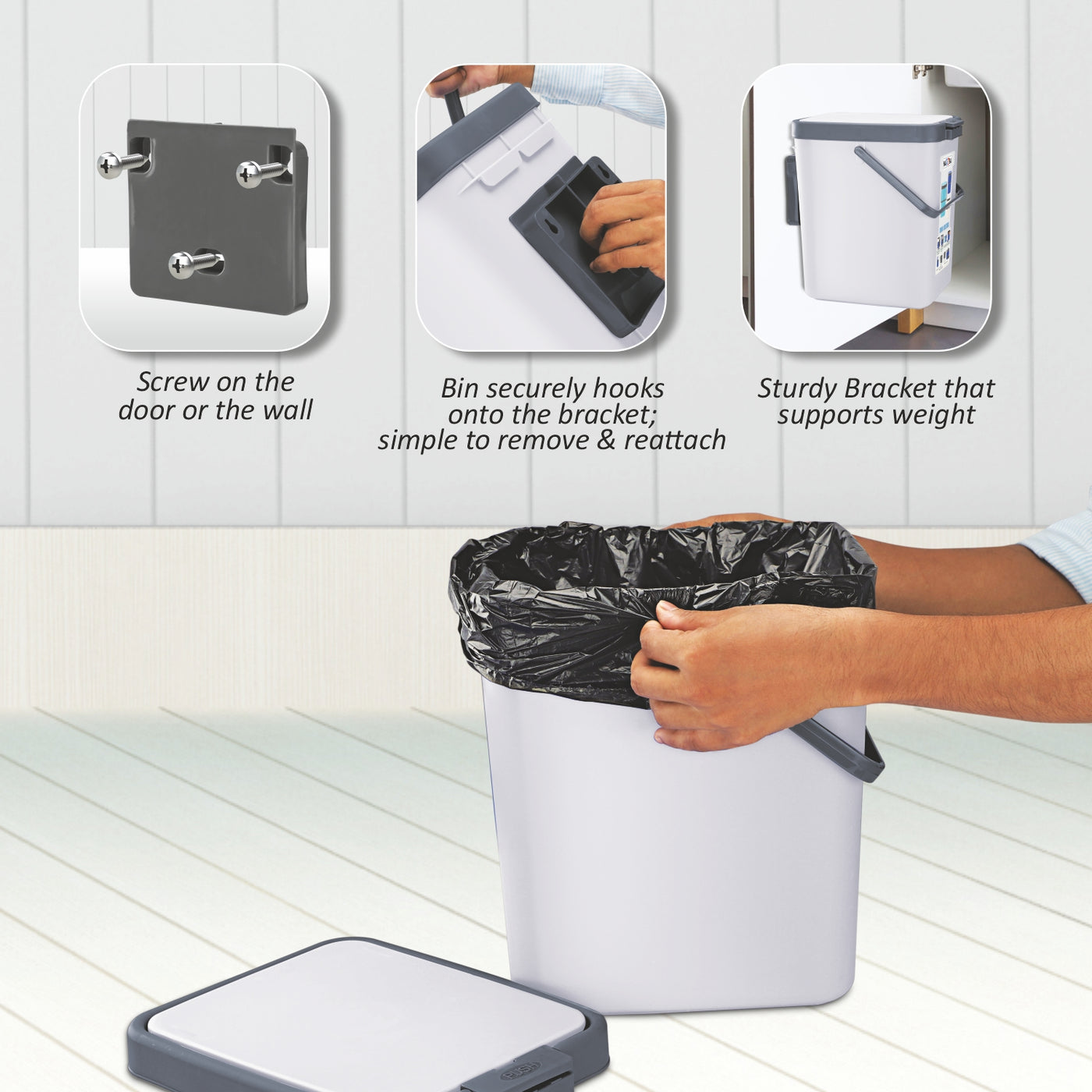 Screw on the door or the wall

Bin securely hooks onto the bracket; simple to remove & reattach

Sturdy Bracket that supports weight