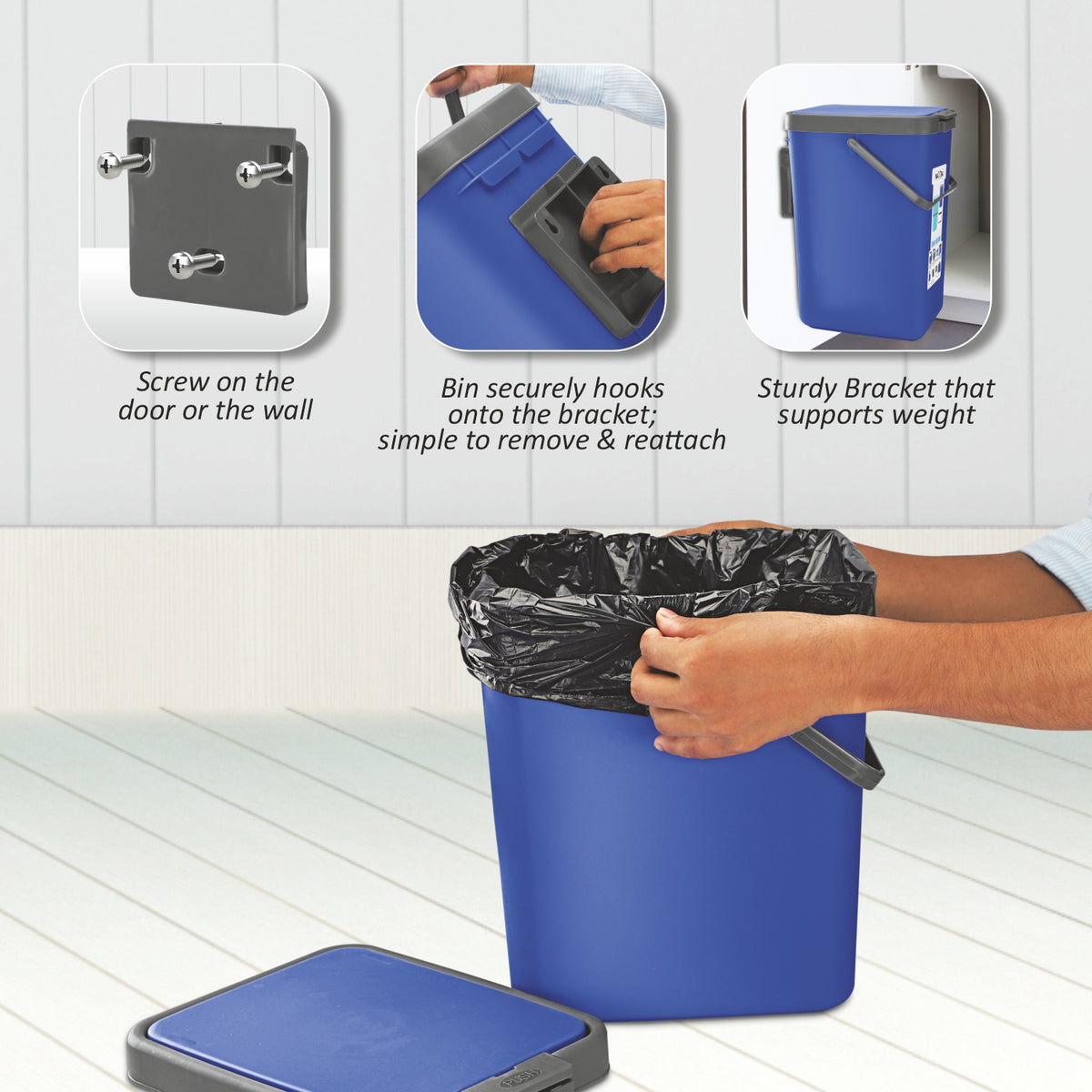 Screw on the door or the wall

Bin securely hooks onto the bracket; simple to remove & reattach

Sturdy Bracket that supports weight