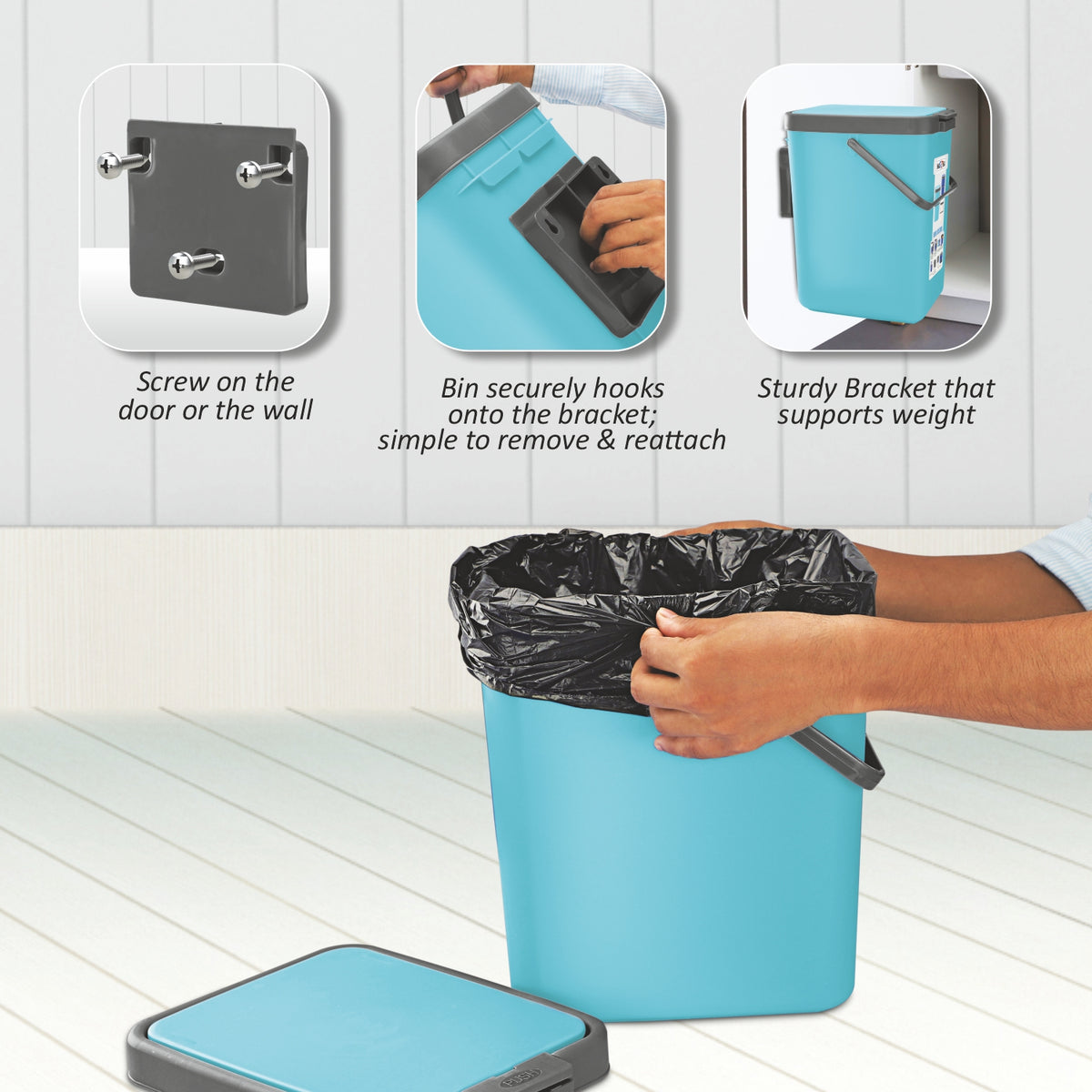 Screw on the door or the wall

Bin securely hooks onto the bracket; simple to remove & reattach

Sturdy Bracket that supports weight