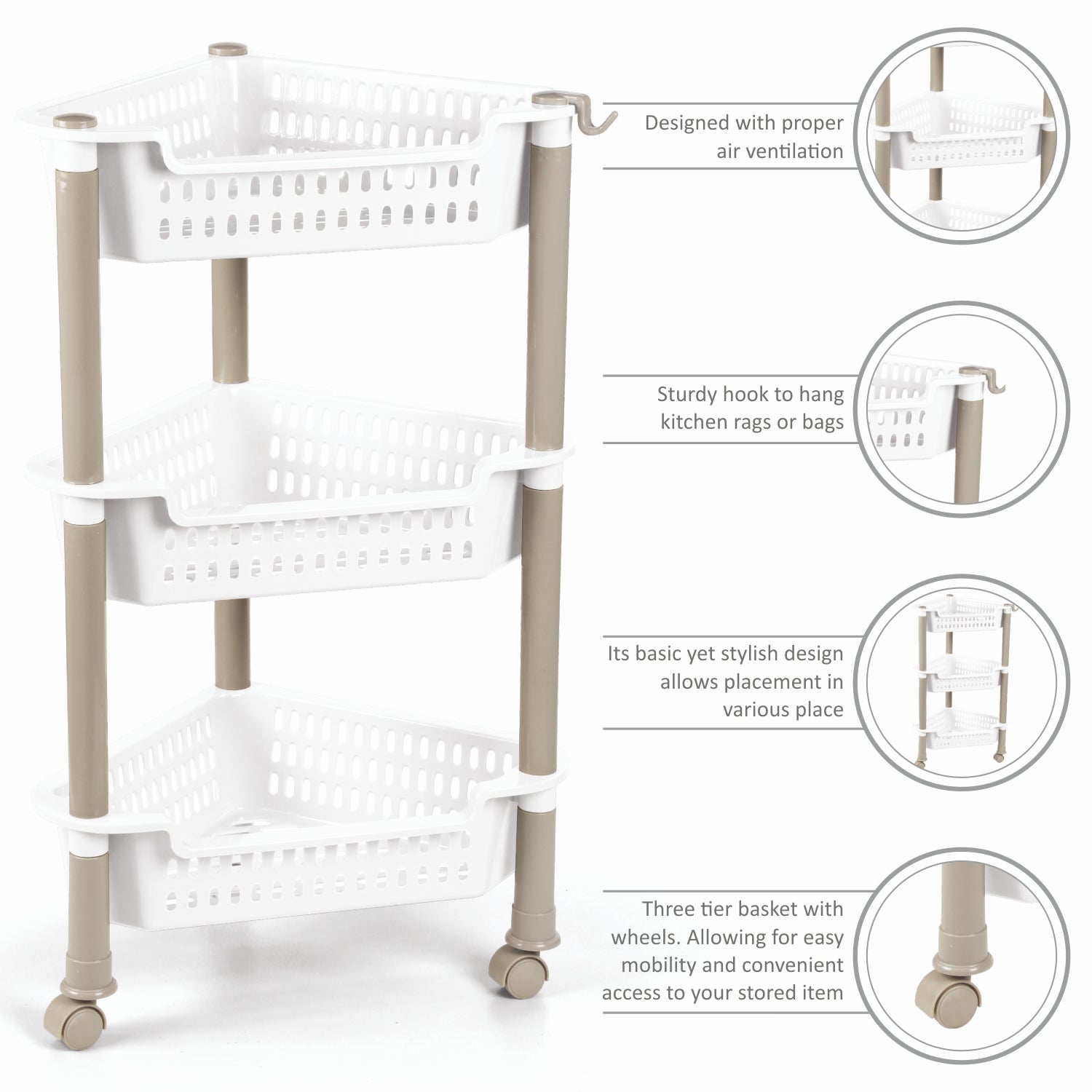 Designed with proper air ventilation

Sturdy hook to hang kitchen rags or bags

Its basic yet stylish design allows placement in various place

Three tier basket with wheels. Allowing for easy mobility and convenient access to your stored item