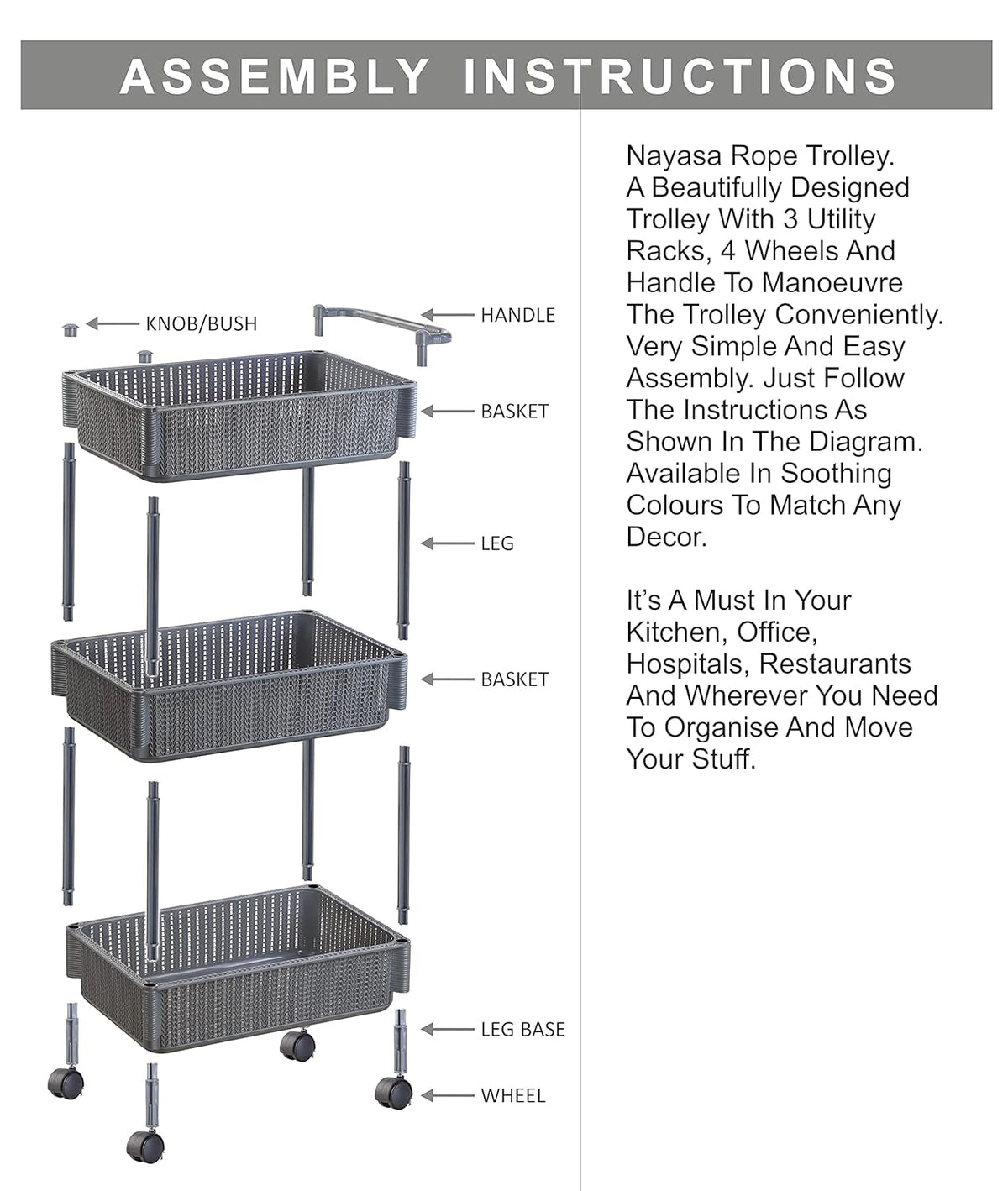 ASSEMBLY INSTRUCTIONS

KNOB/BUSH

HANDLE

BASKET

LEG

BASKET

LEG BASE

WHEEL

Nayasa Rope Trolley. A Beautifully Designed Trolley With 3 Utility Racks, 4 Wheels And Handle To Manoeuvre The Trolley Conveniently. Very Simple And Easy Assembly. Just Follow The Instructions As Shown In The Diagram. Available In Soothing Colours To Match Any Decor.

It's A Must In Your Kitchen, Office, Hospitals, Restaurants And Wherever You Need To Organise And Move Your Stuff.