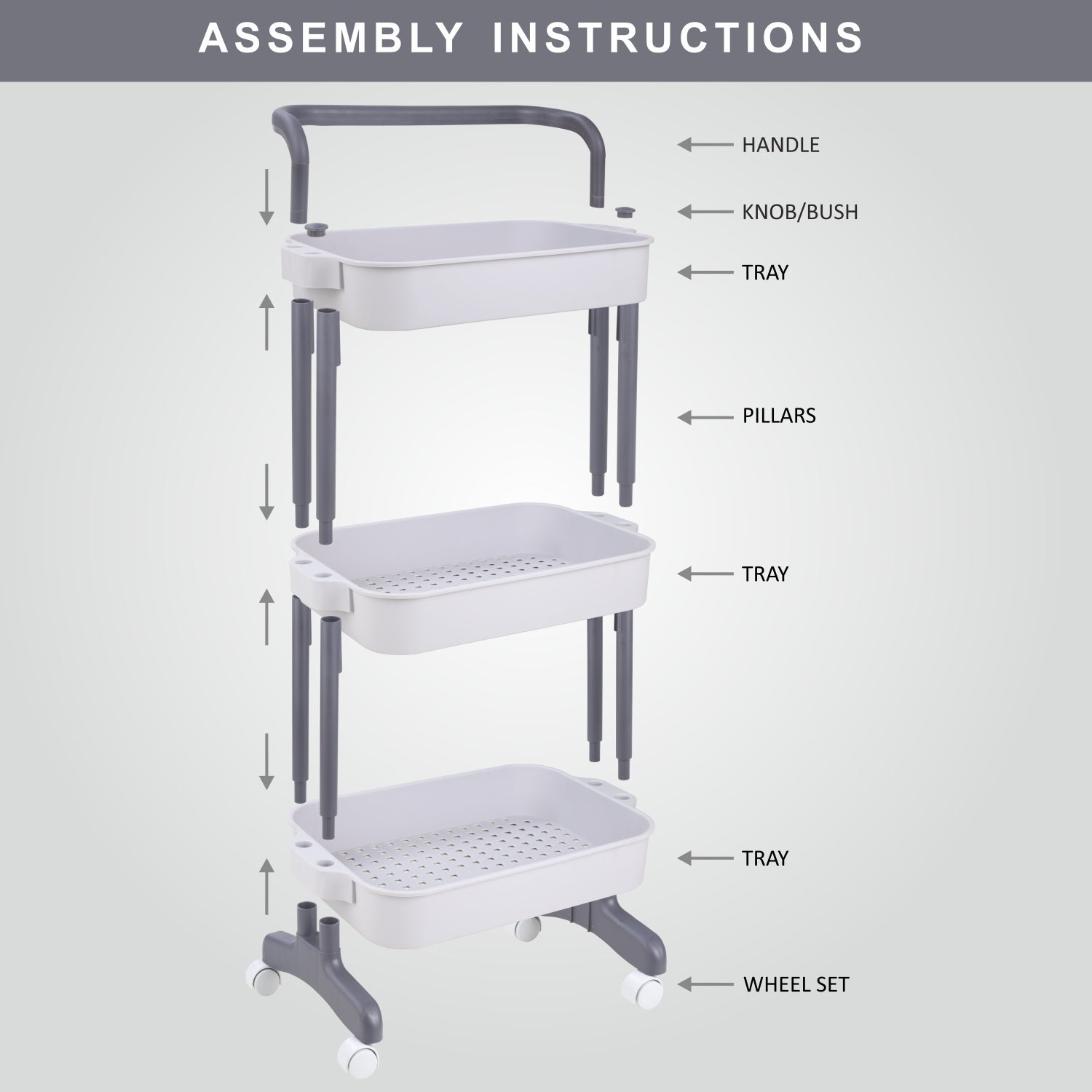 ASSEMBLY INSTRUCTIONS

HANDLE

KNOB/BUSH

TRAY

PILLARS

TRAY

TRAY

WHEEL SET