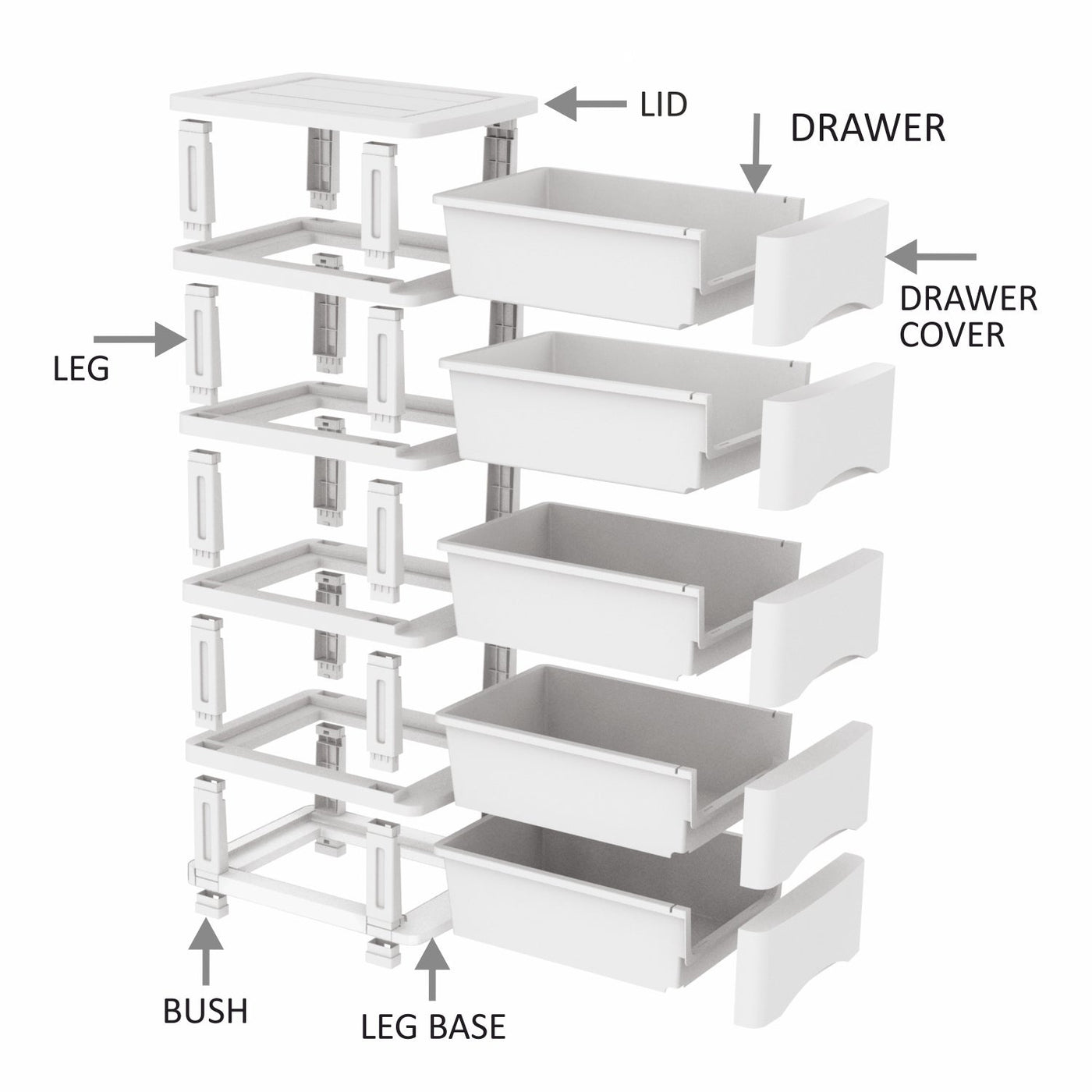 LID

DRAWER

DRAWER COVER

LEG

BUSH

LEG BASE