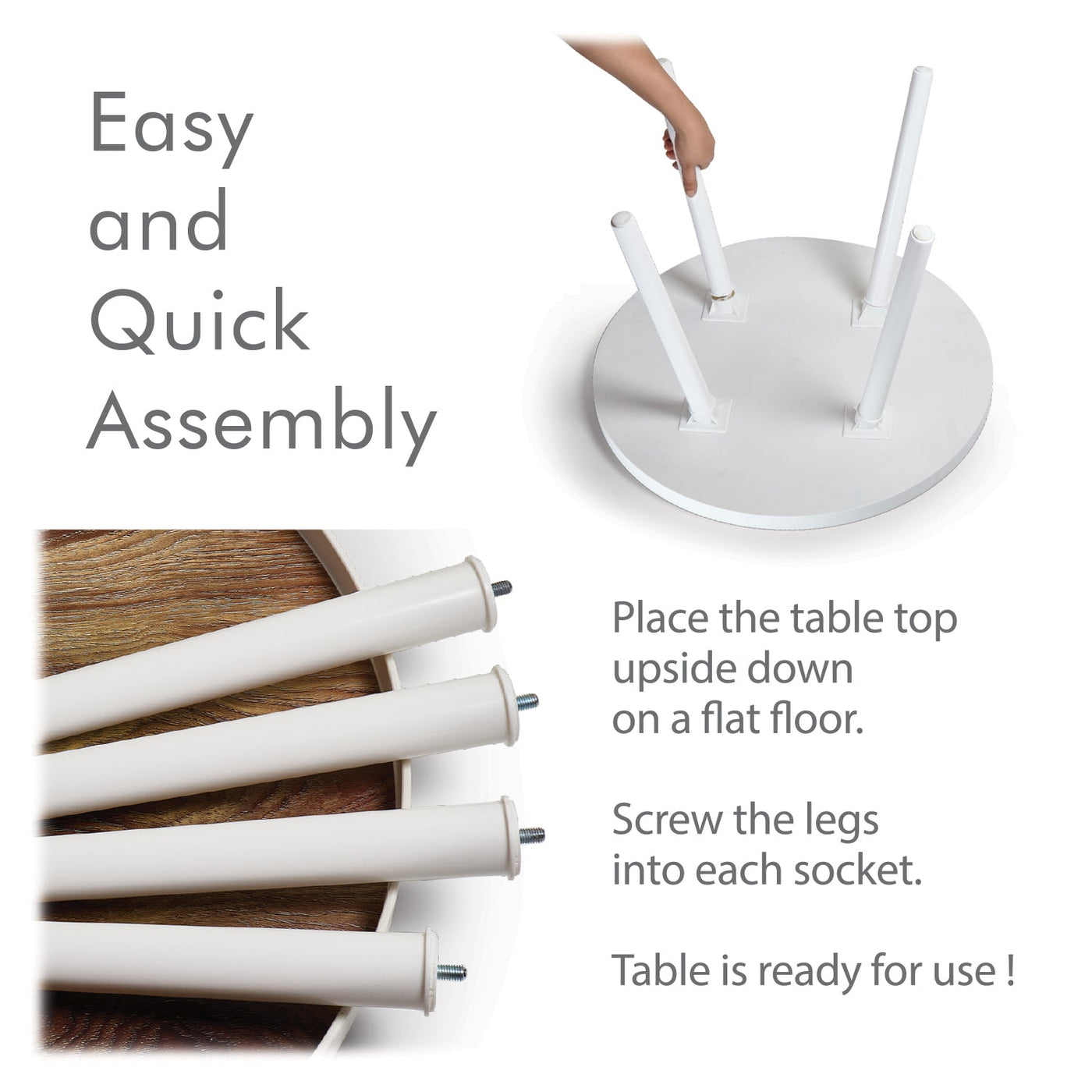 Easy
and
Quick
Assembly

Place the table top upside down on a flat floor.

Screw the legs into each socket.

Table is ready for use !