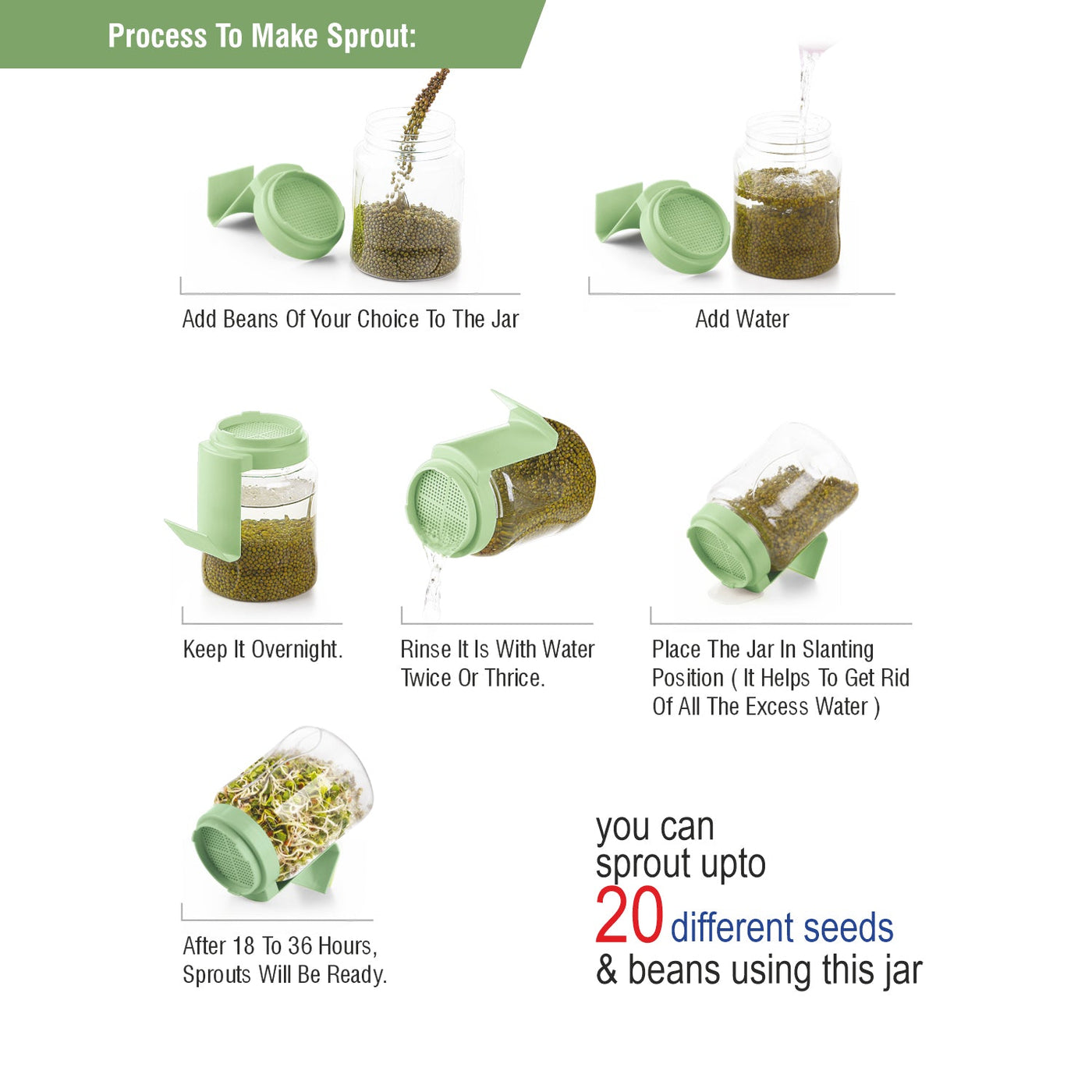 Process To Make Sprout:

Add Beans Of Your Choice To The Jar

Add Water

Keep It Overnight.

Rinse It Is With Water Twice Or Thrice.

Place The Jar In Slanting Position ( It Helps To Get Rid Of All The Excess Water )

After 18 To 36 Hours, Sprouts Will Be Ready.

you can sprout upto 20 different seeds & beans using this jar