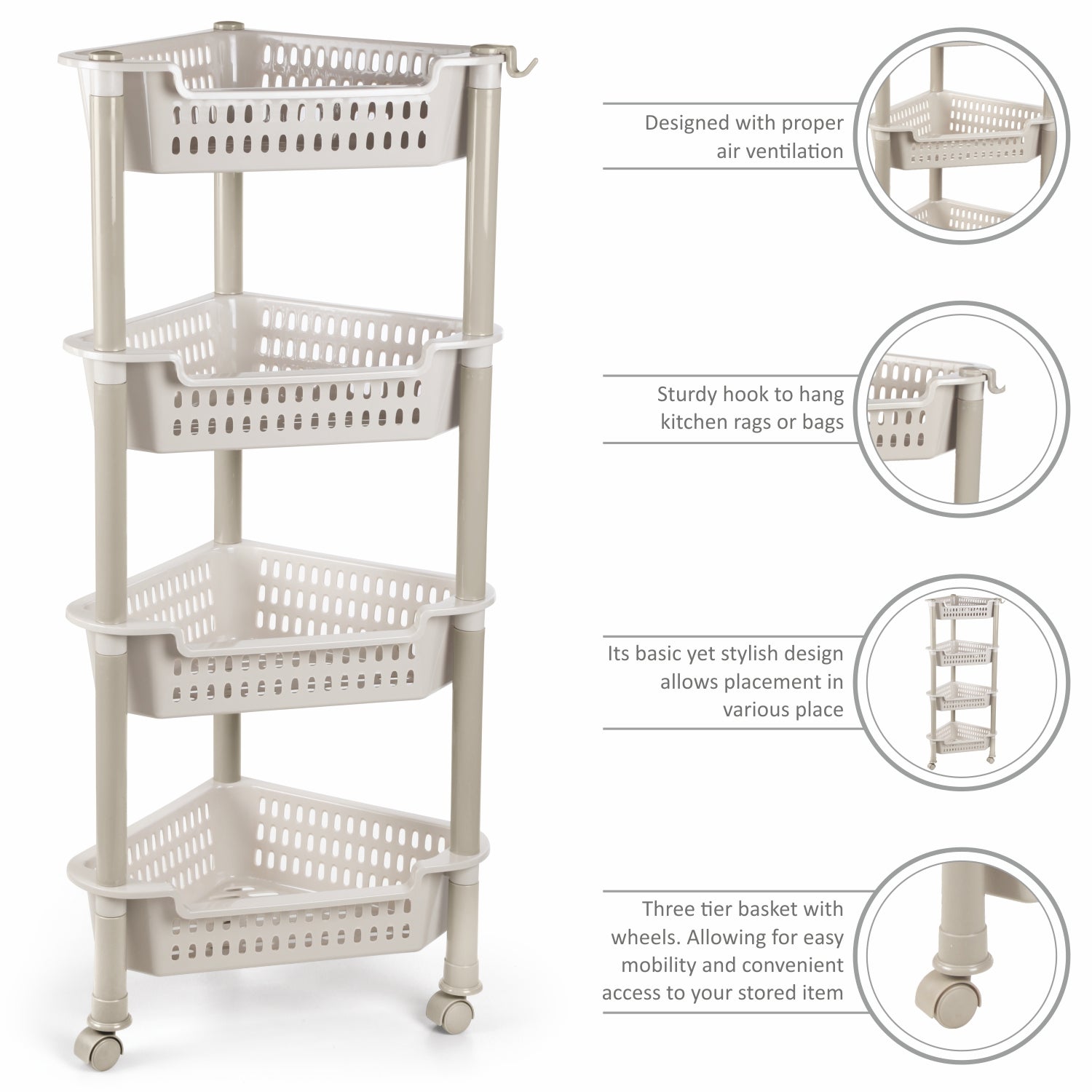 Designed with proper air ventilation

Sturdy hook to hang kitchen rags or bags

Its basic yet stylish design allows placement in various place

Three tier basket with wheels. Allowing for easy mobility and convenient access to your stored item