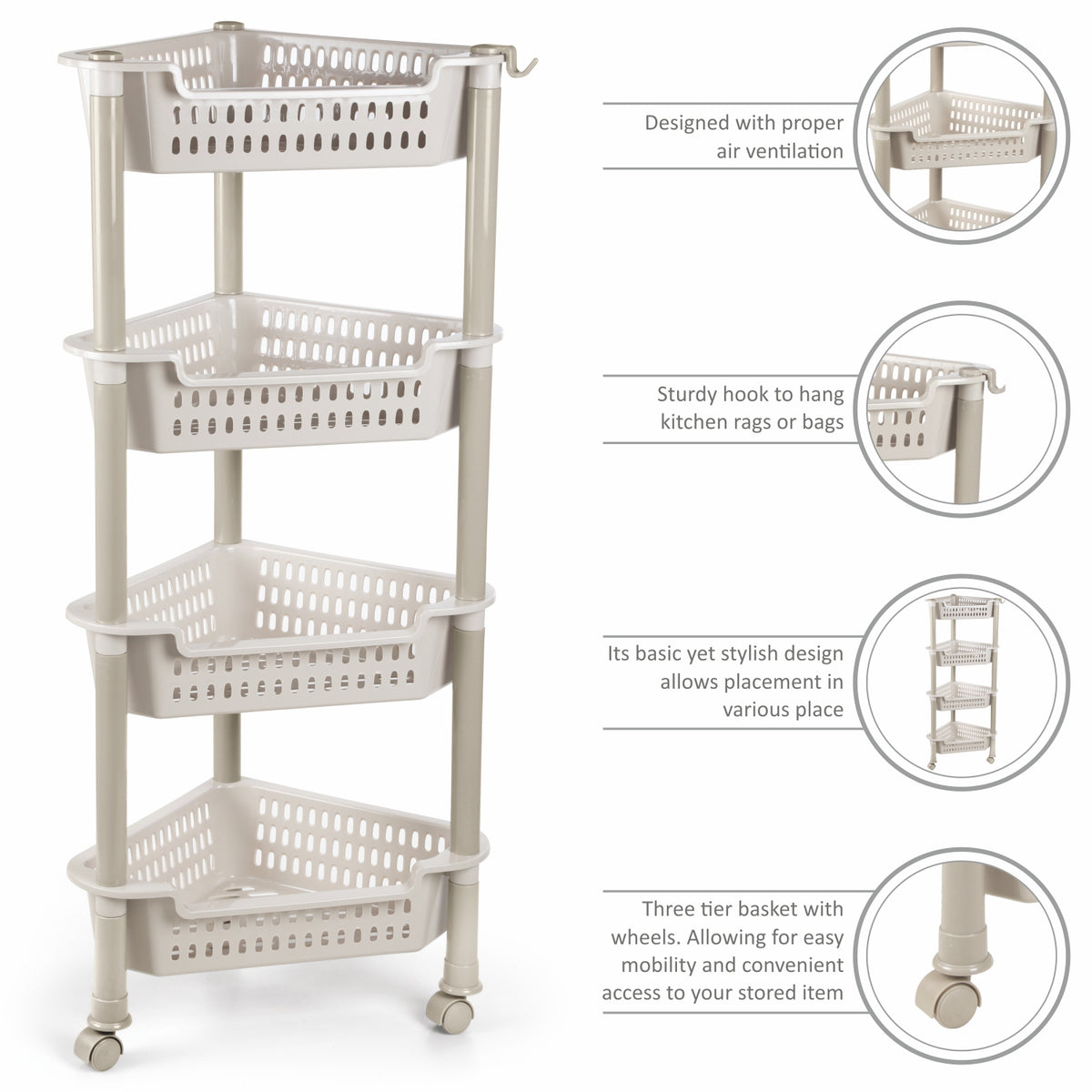 Designed with proper air ventilation

Sturdy hook to hang kitchen rags or bags

Its basic yet stylish design allows placement in various place

Three tier basket with wheels. Allowing for easy mobility and convenient access to your stored item