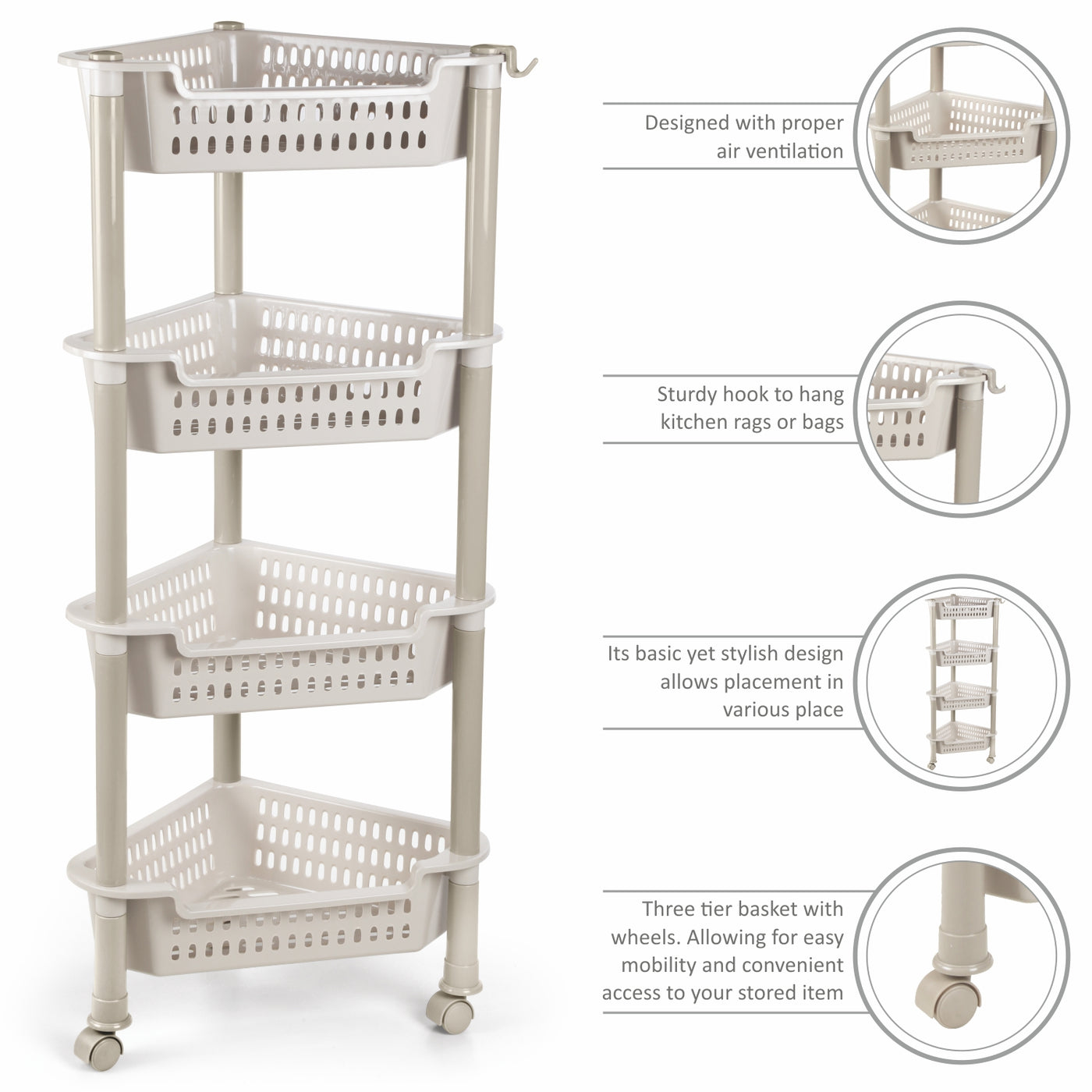 Designed with proper air ventilation

Sturdy hook to hang kitchen rags or bags

Its basic yet stylish design allows placement in various place

Three tier basket with wheels. Allowing for easy mobility and convenient access to your stored item