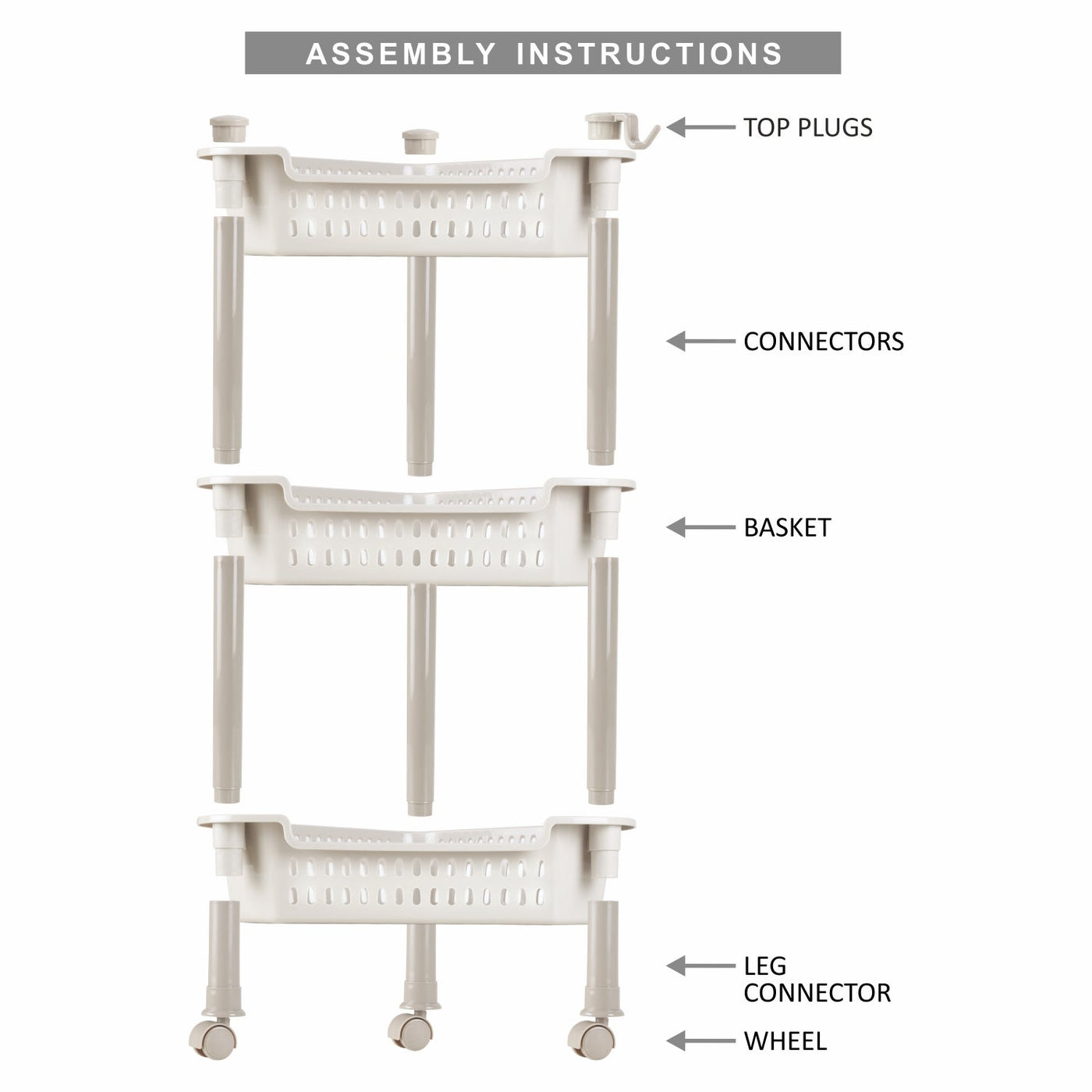 ASSEMBLY INSTRUCTIONS

TOP PLUGS

CONNECTORS

BASKET

LEG CONNECTOR

WHEEL