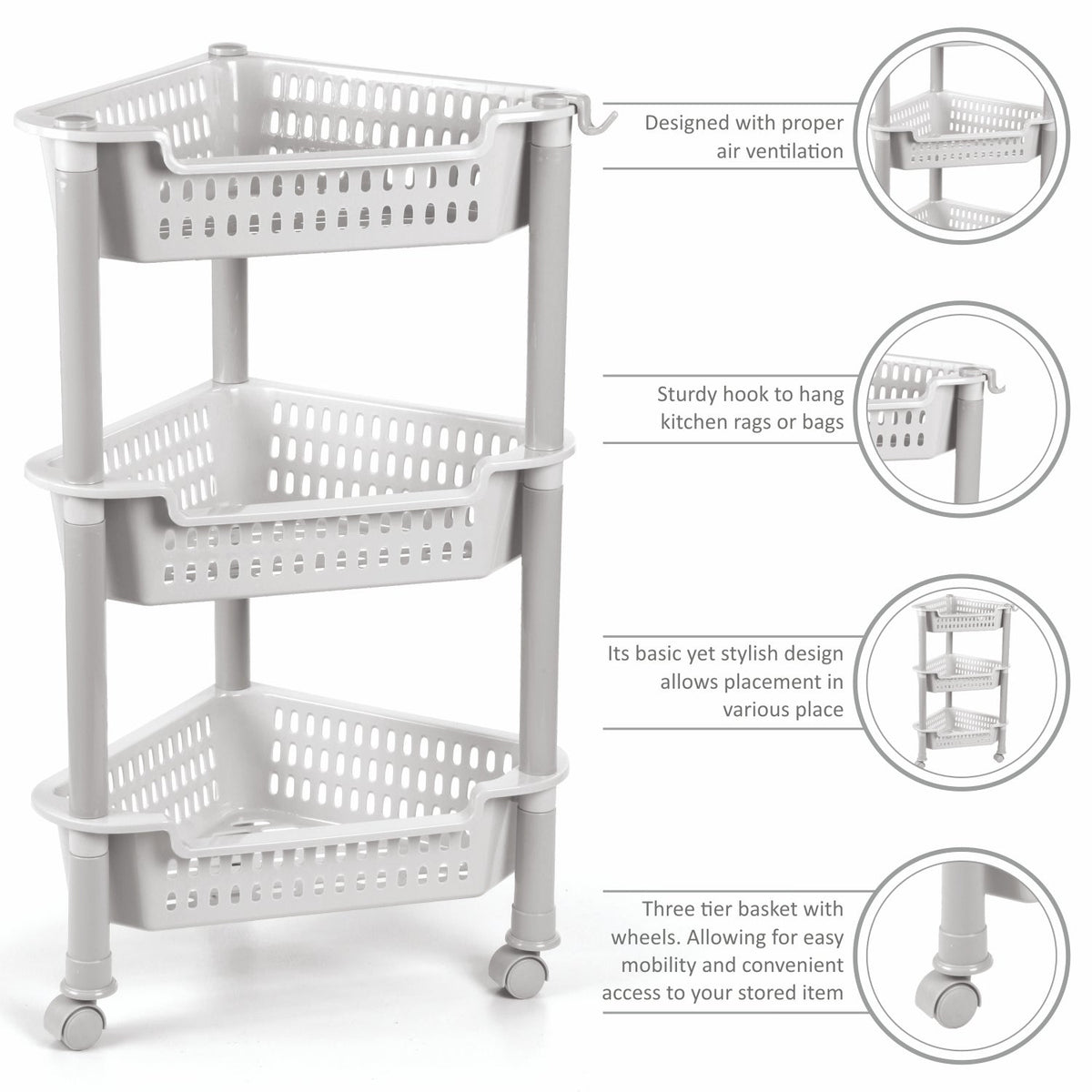 Designed with proper air ventilation

Sturdy hook to hang kitchen rags or bags

Its basic yet stylish design allows placement in various place

Three tier basket with wheels. Allowing for easy mobility and convenient access to your stored item